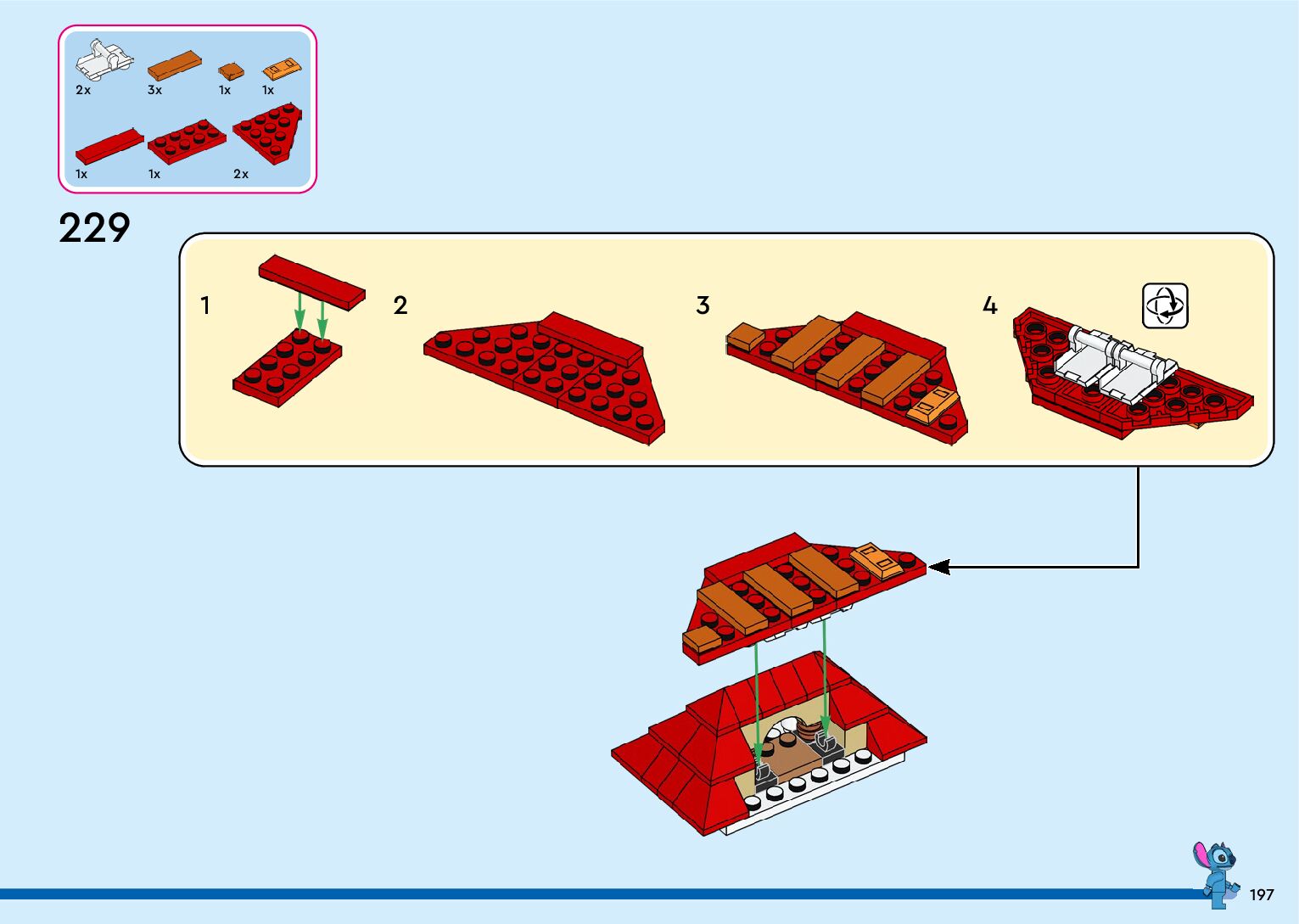 2x 3x 1x 1x

1x 1x 2x

229

1

2

3

4

197