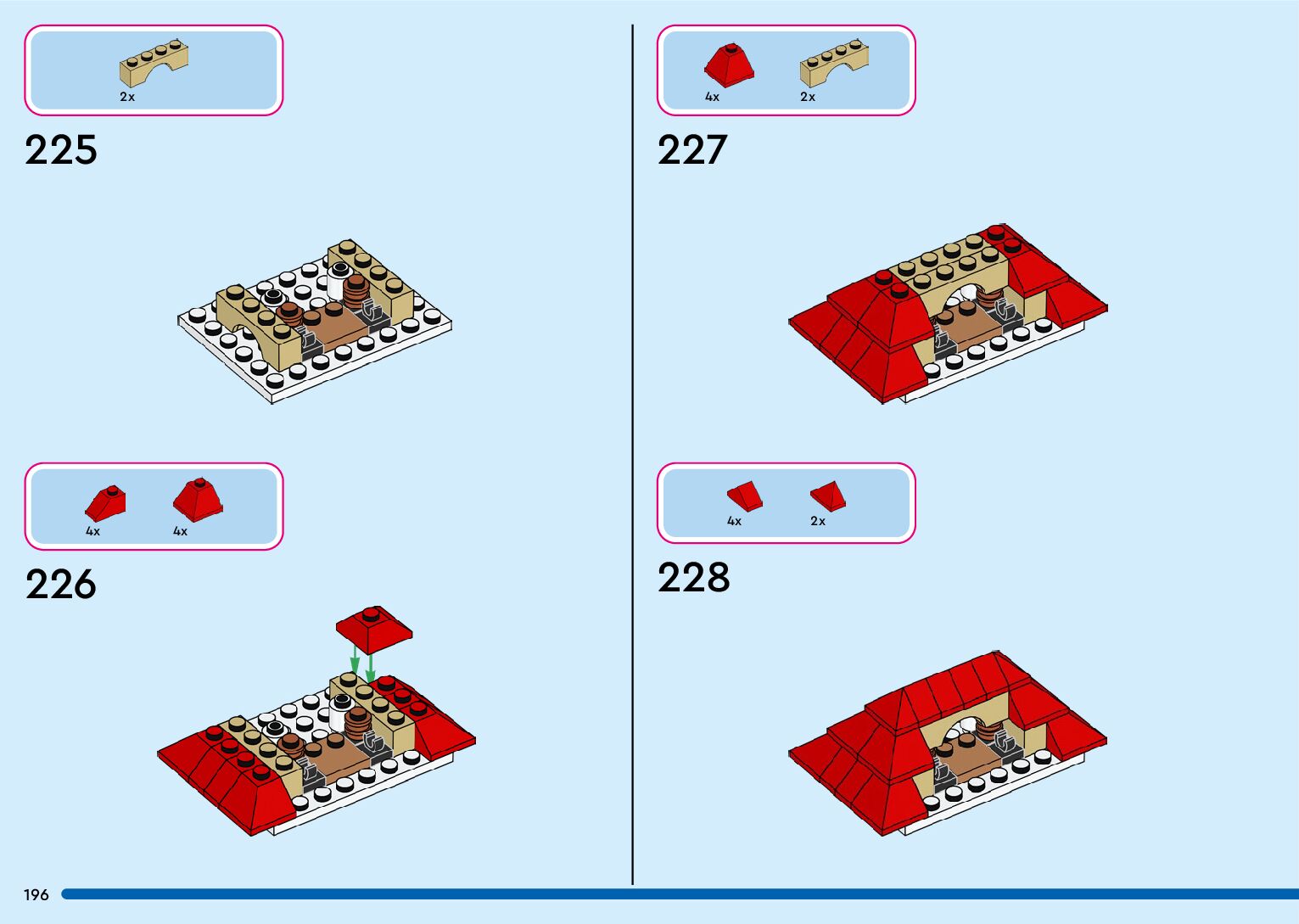 2x

225

4x 4x

226

4x 2x

227

4x 2x

228

196