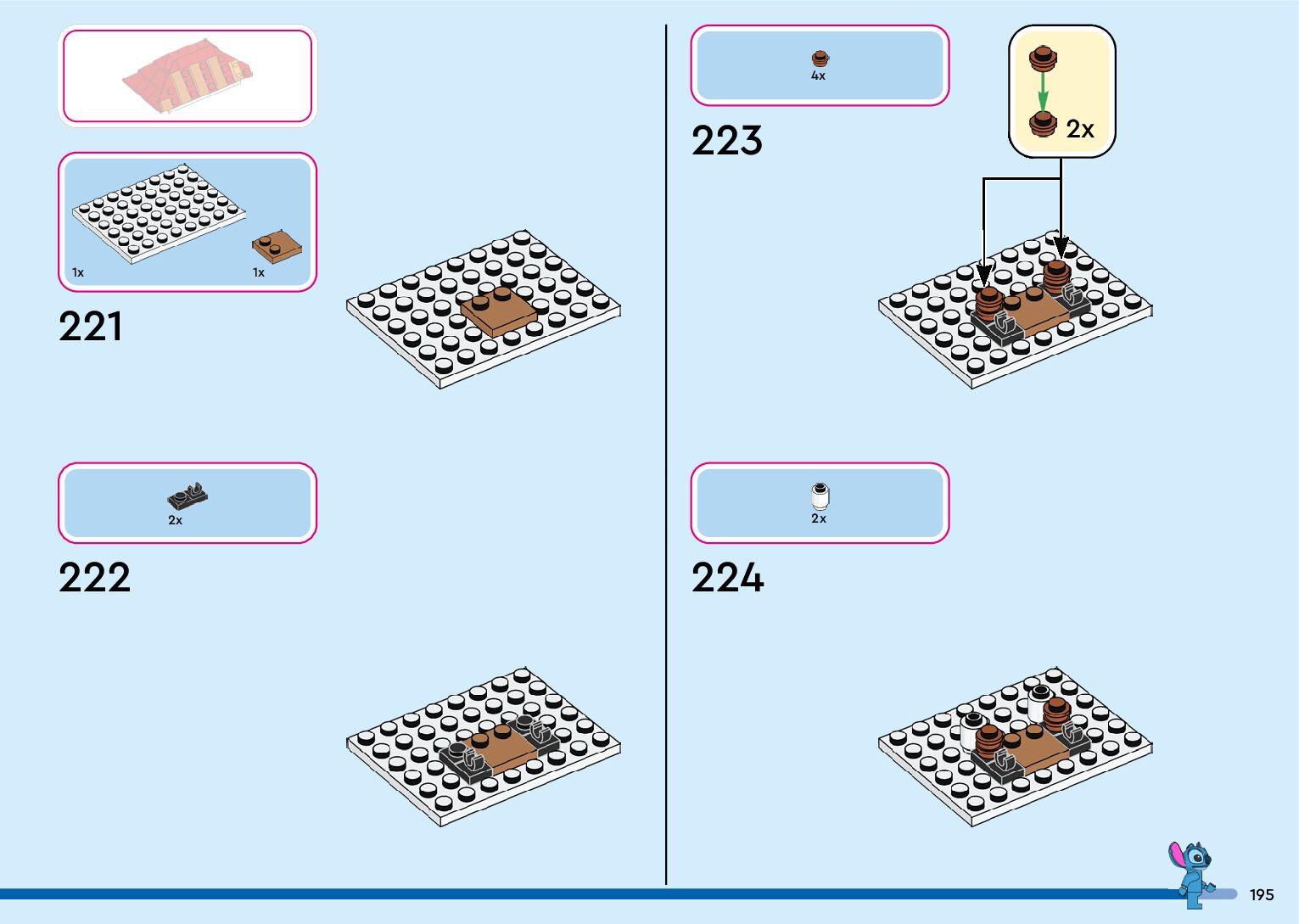 1x

1x

221

2x

222

4x

223

2x

2x

224

195