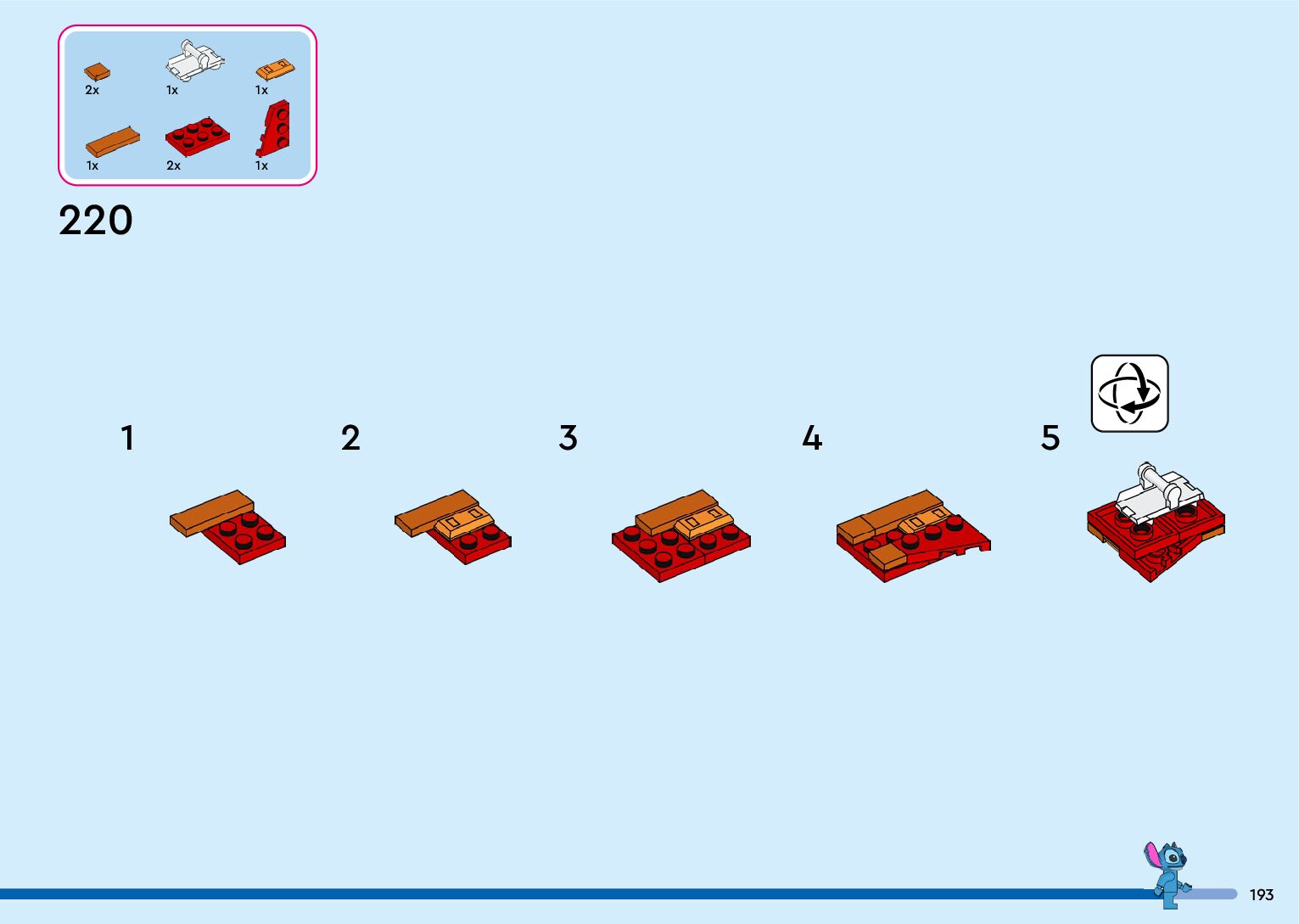 2x 1x 1x
1x 2x 1x

220

1

2

3

4

5

193