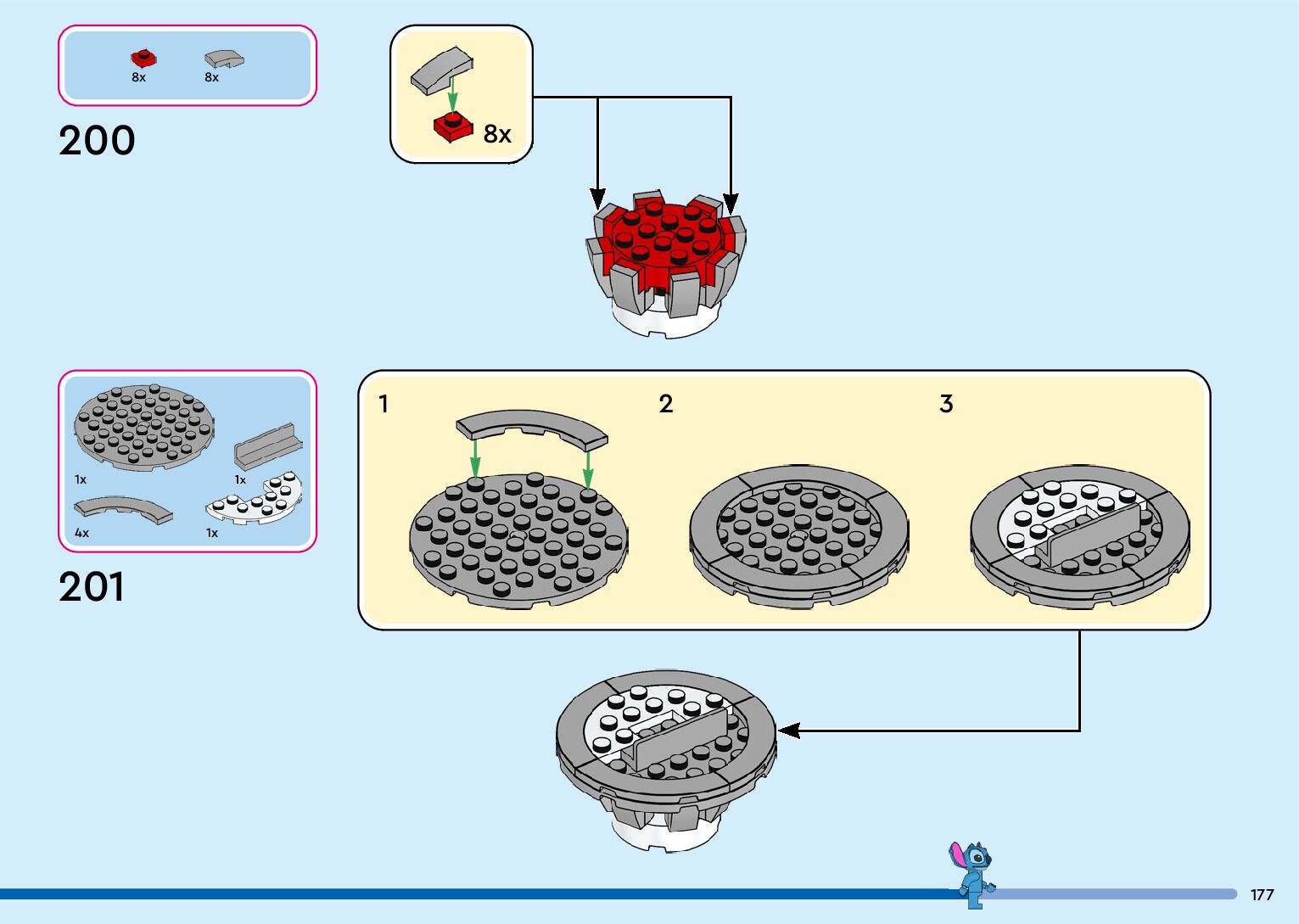 8x 8x

200

8x

1x 1x

4x 1x

201

1

2

3

177