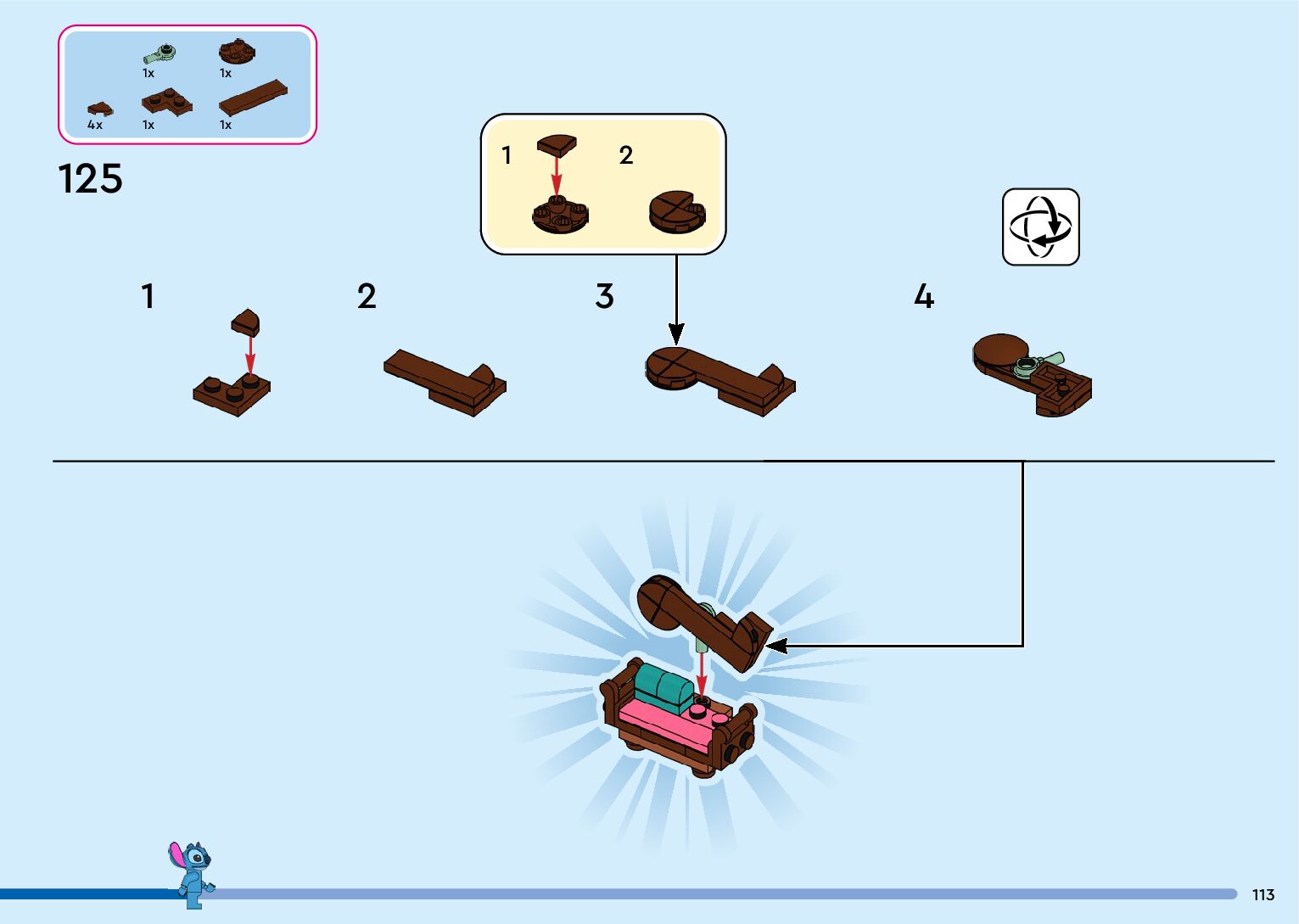 1x
1x
4x
1x
1x

125

1
2

1
2
3
4

113