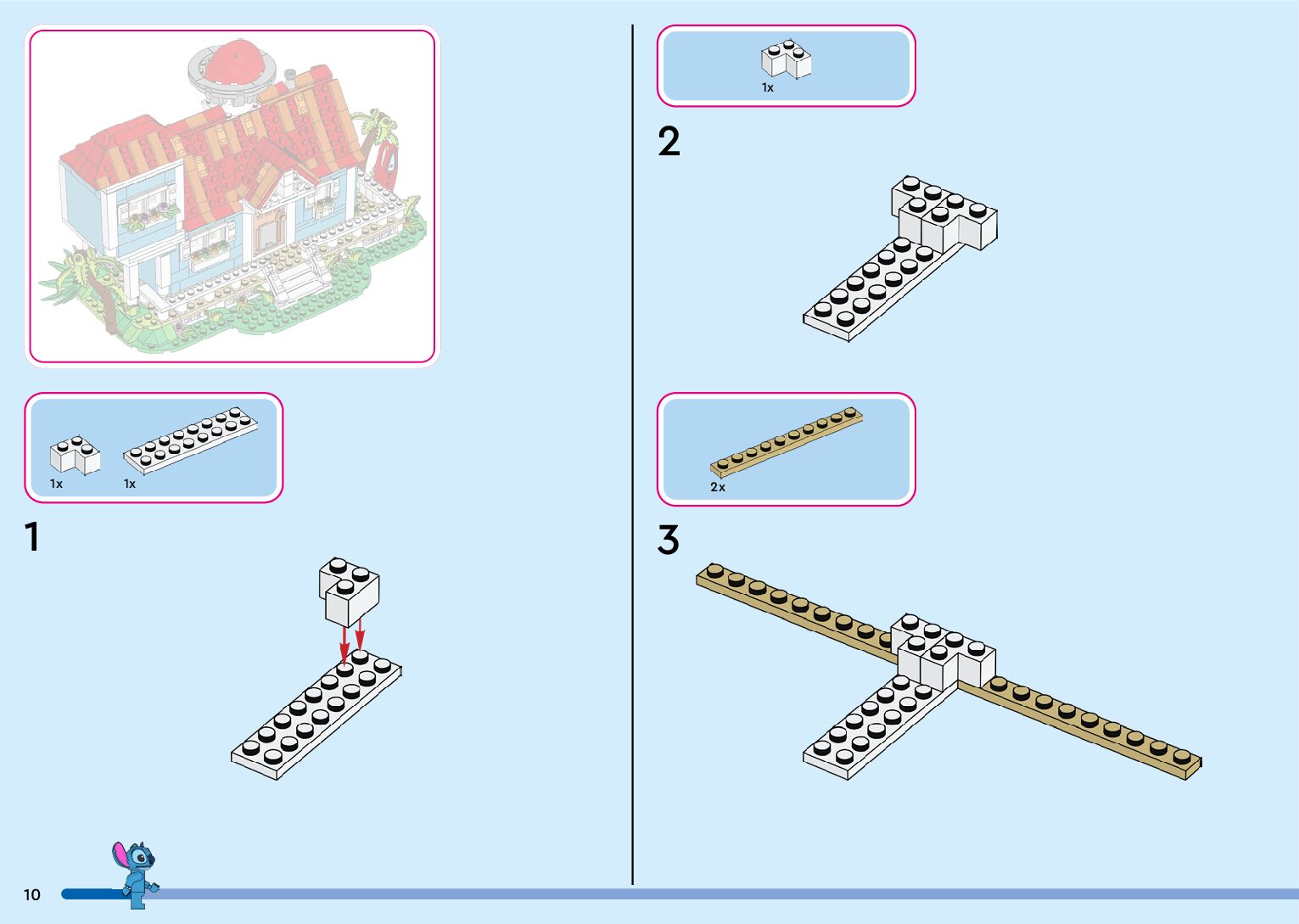 1x 1x

1

10

1x

2

2x

3