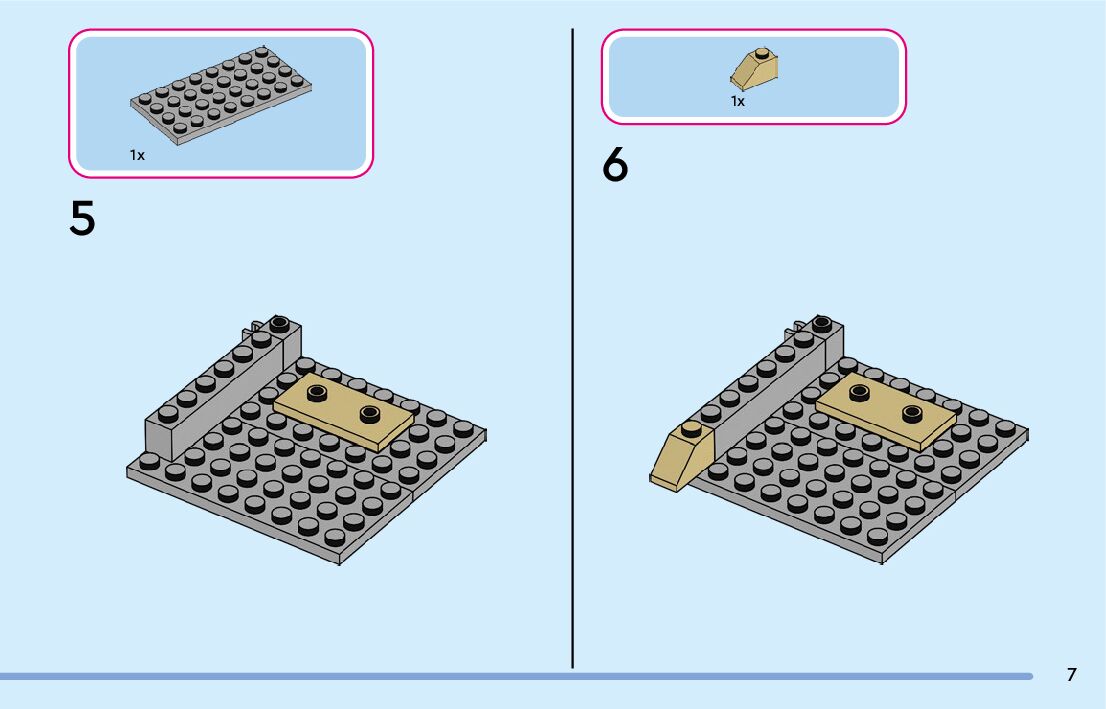 1x

5

1x

6

7