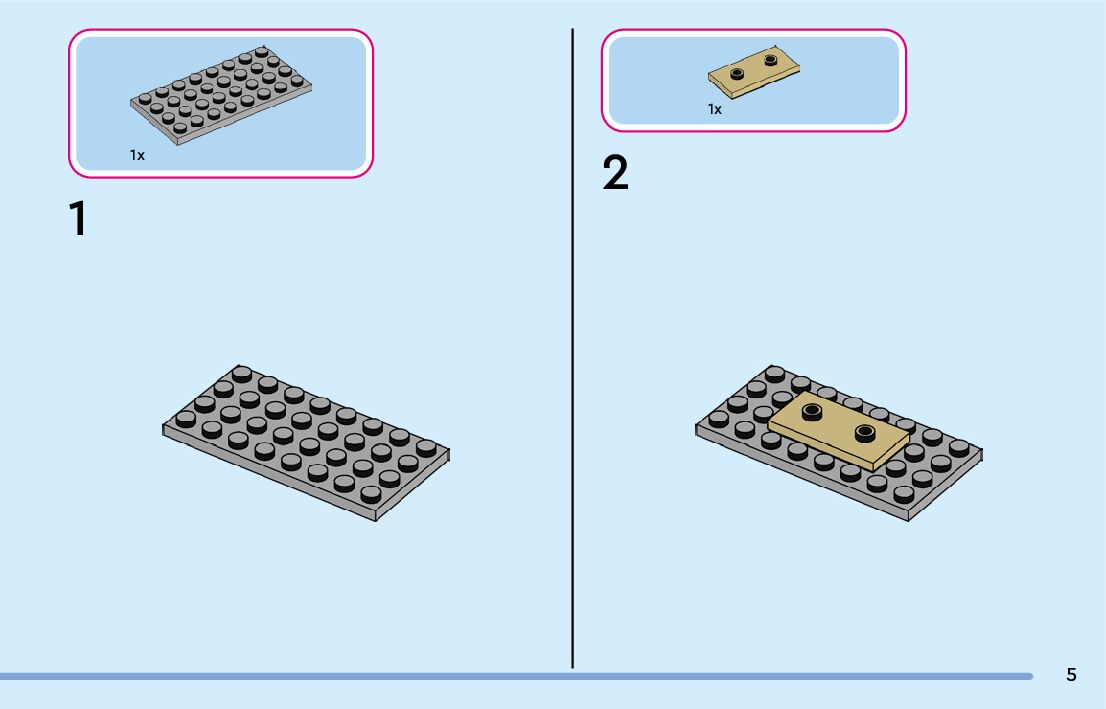 1x

1

1x

2

5