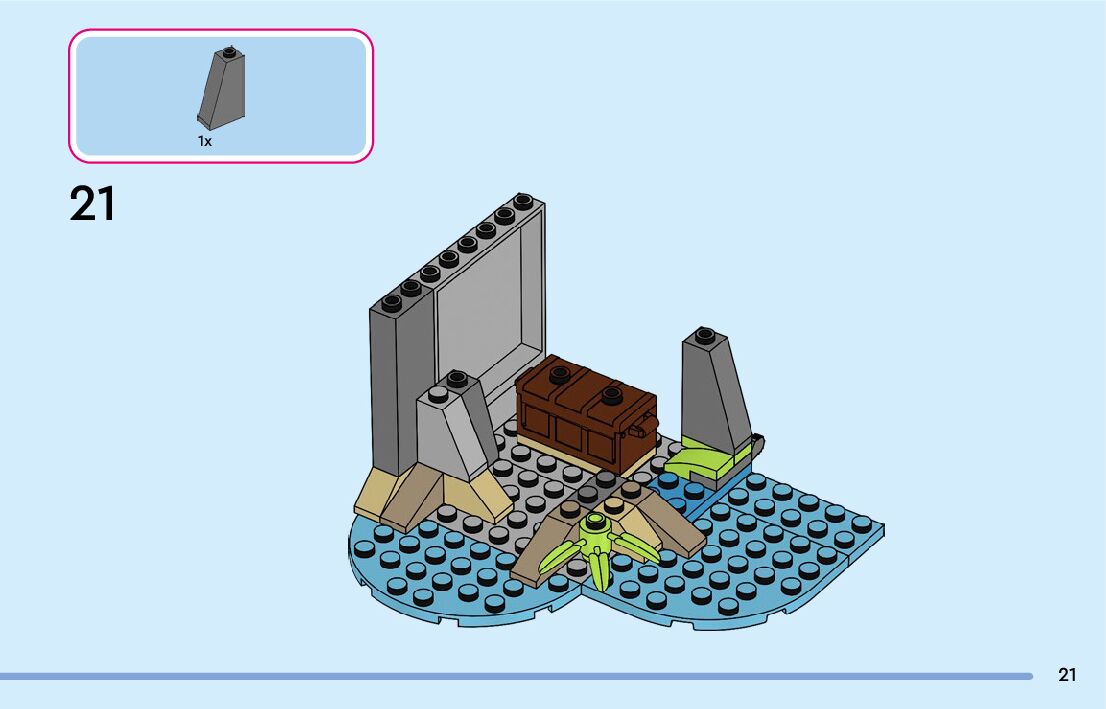 1x

21

21