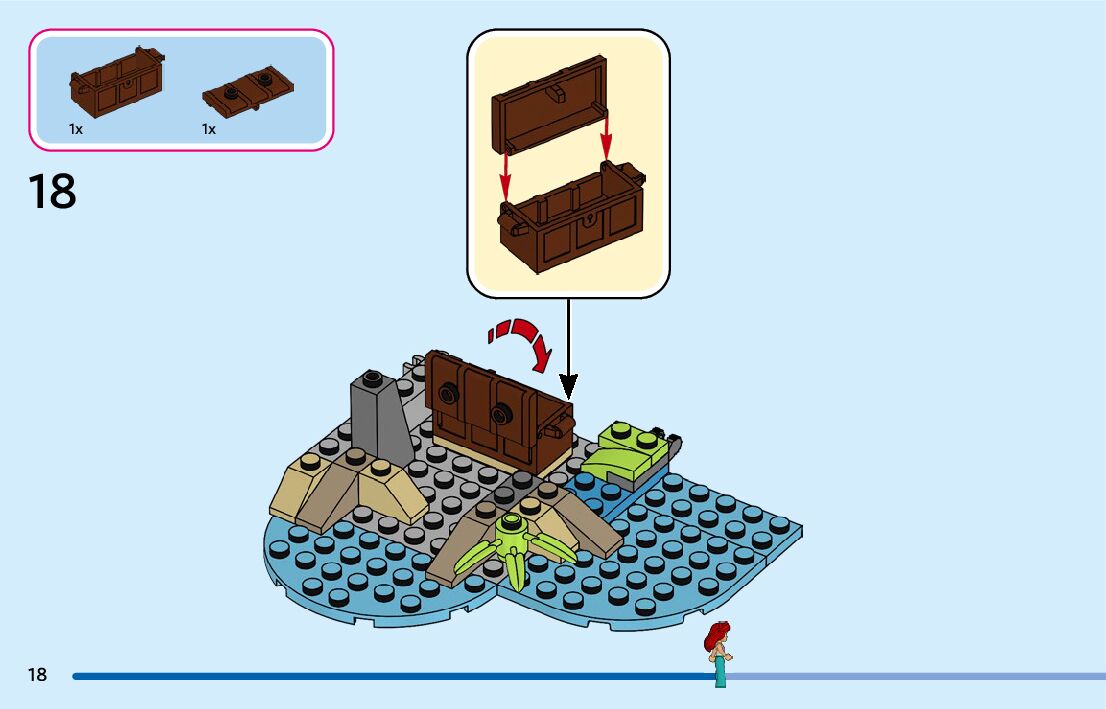 1x
1x

18

18