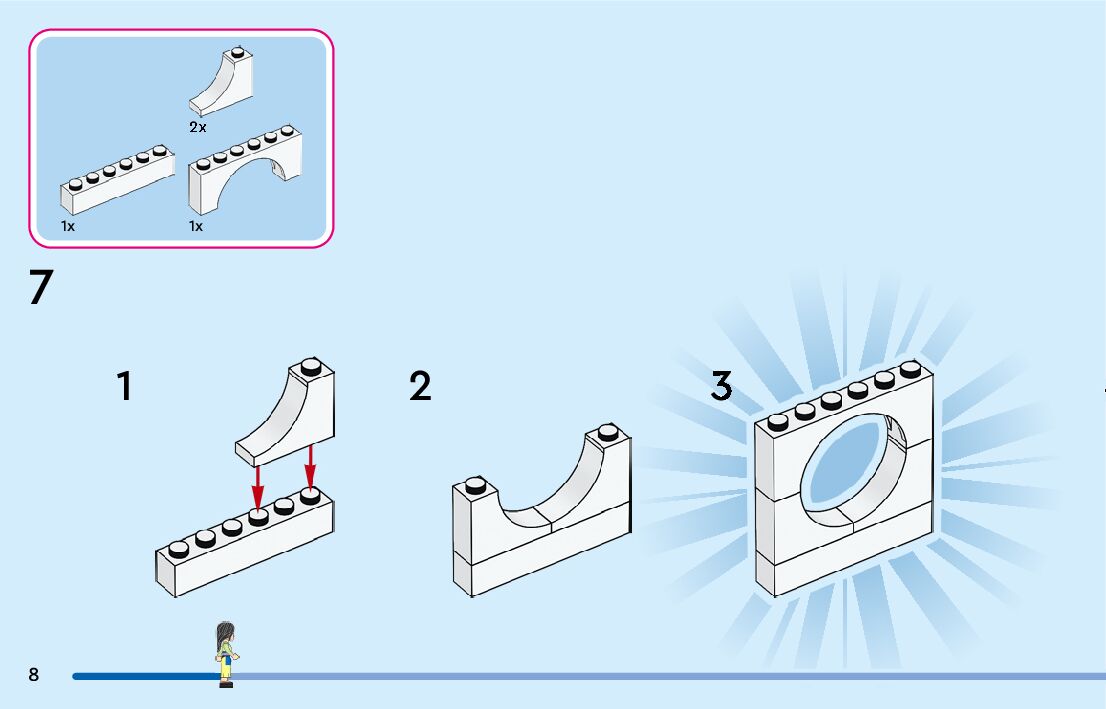 2x

1x

1x

7

1

2

3

8