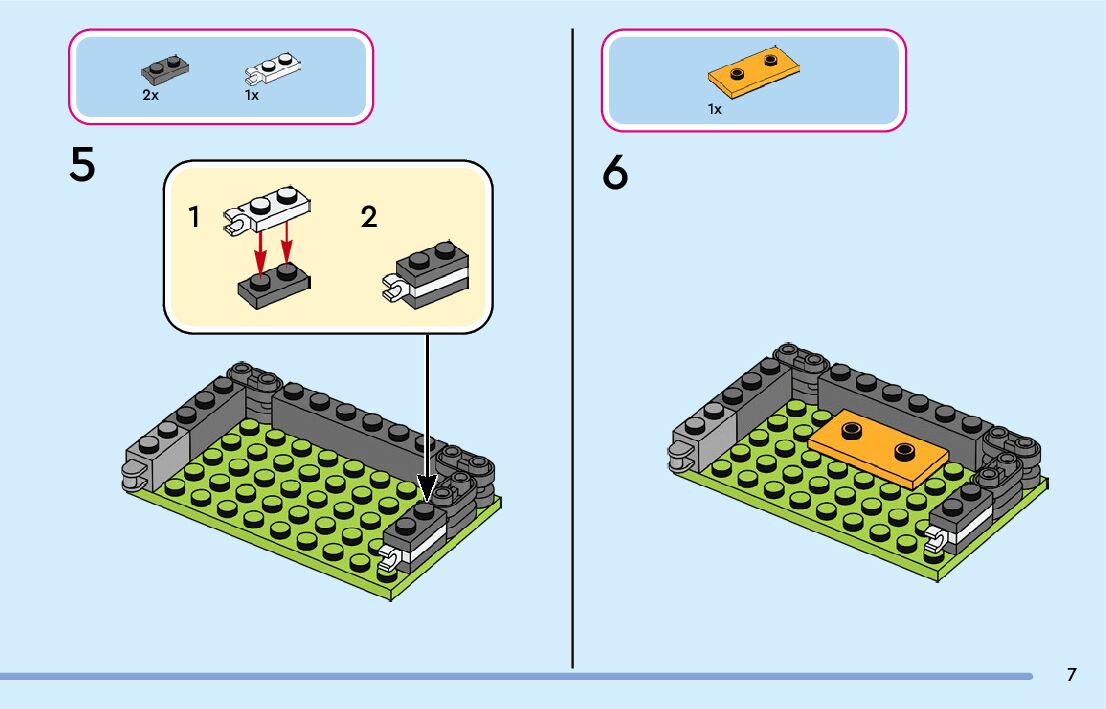 2x

1x

5

1

2

1x

6

7