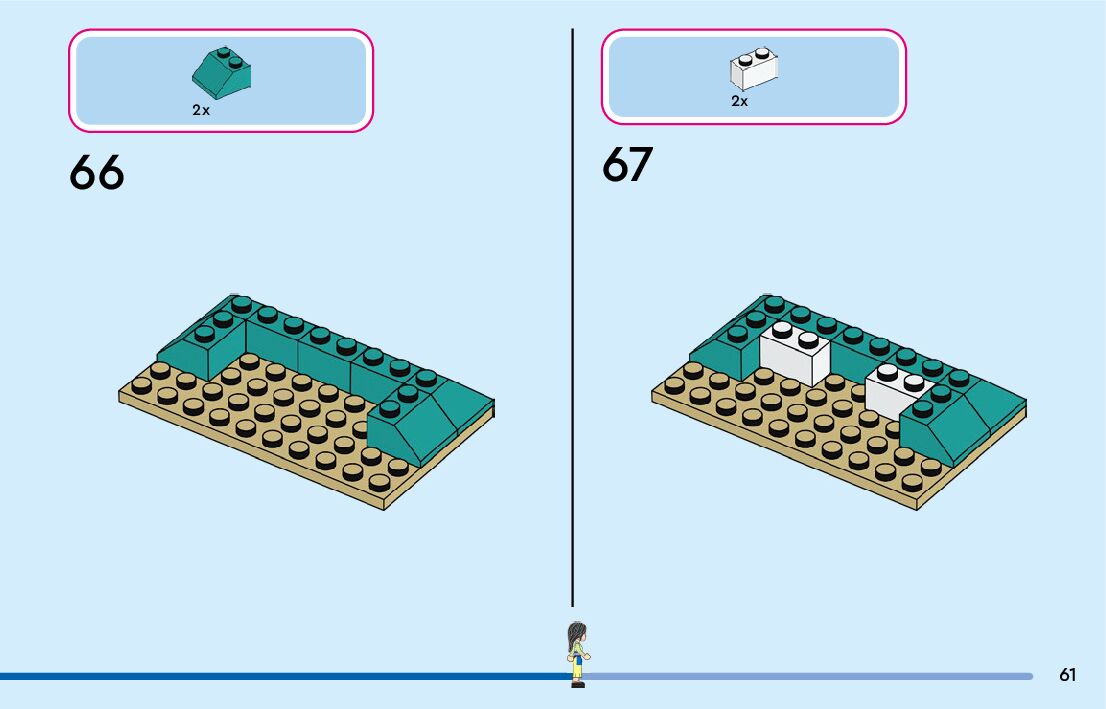 2x

66

2x

67

61