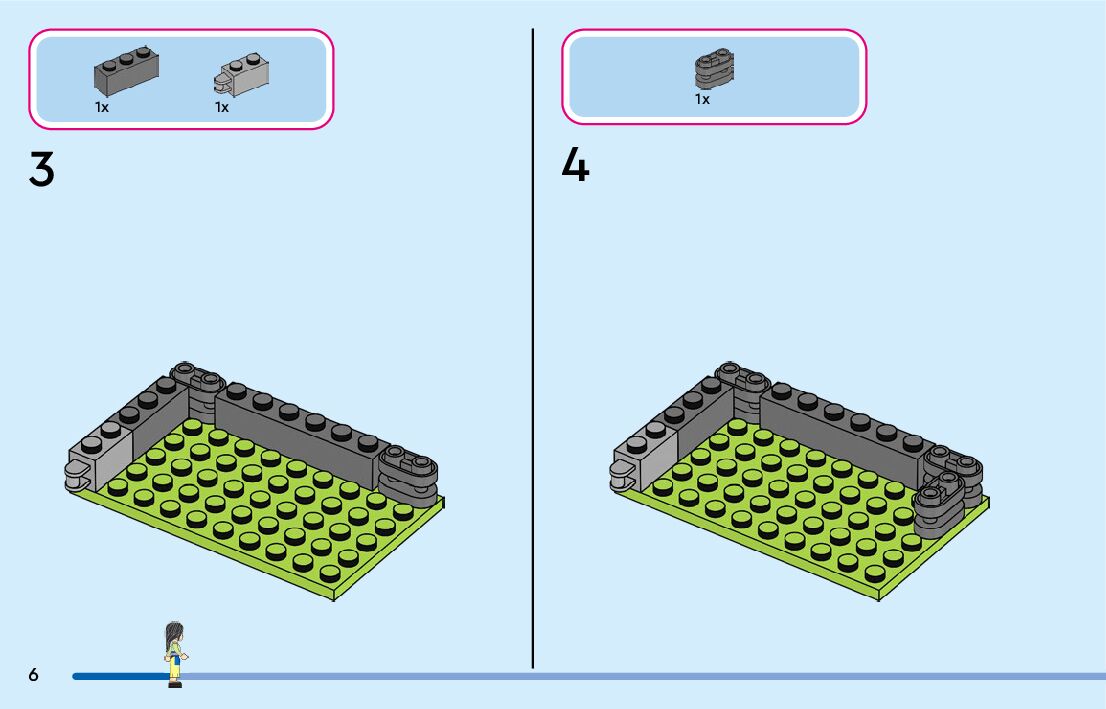 1x
1x

3

1x

4

6