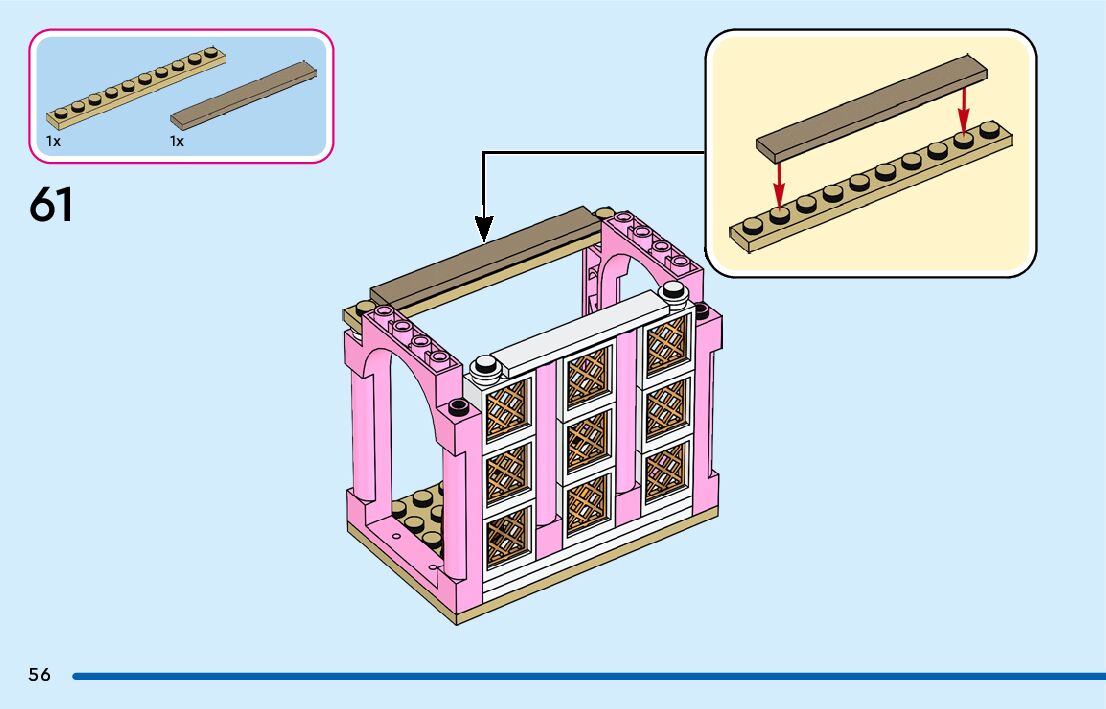 1x 1x

61

56