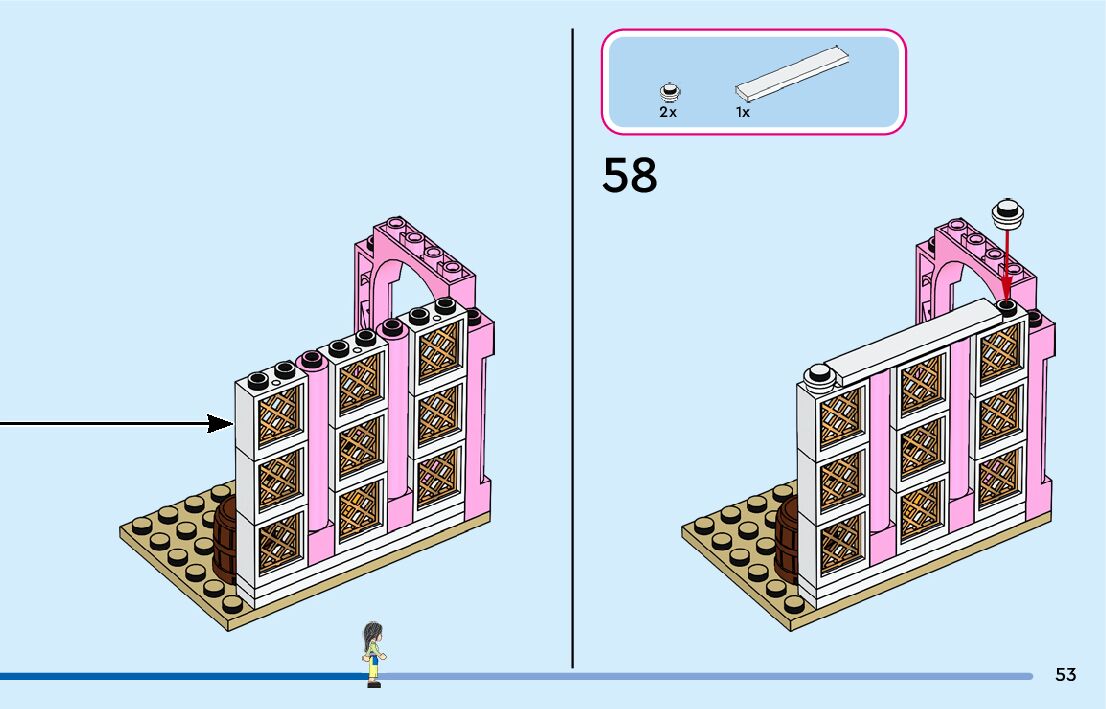 2x
1x

58

53