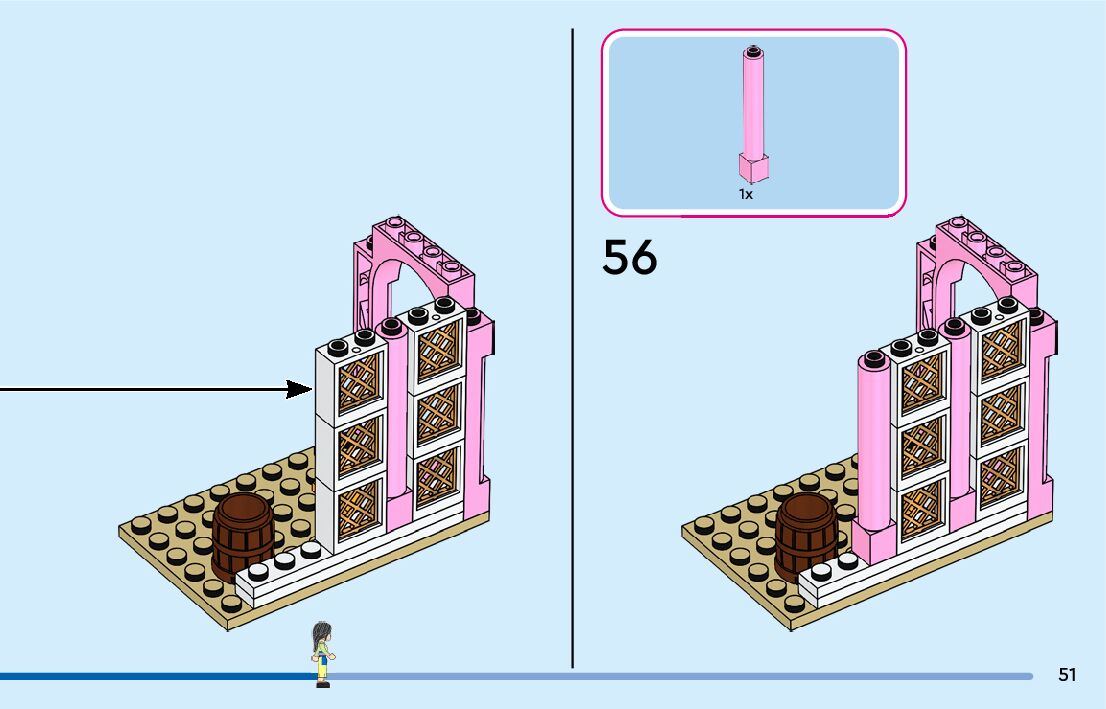 1x

56

51