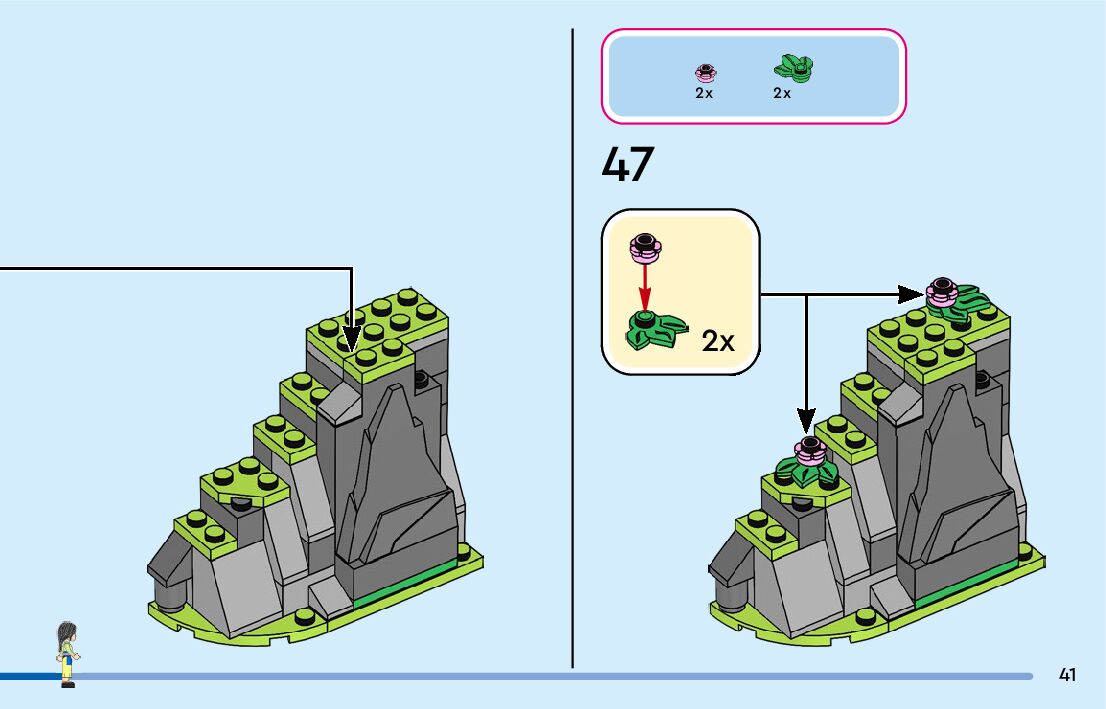 2x 2x

47

2x

41