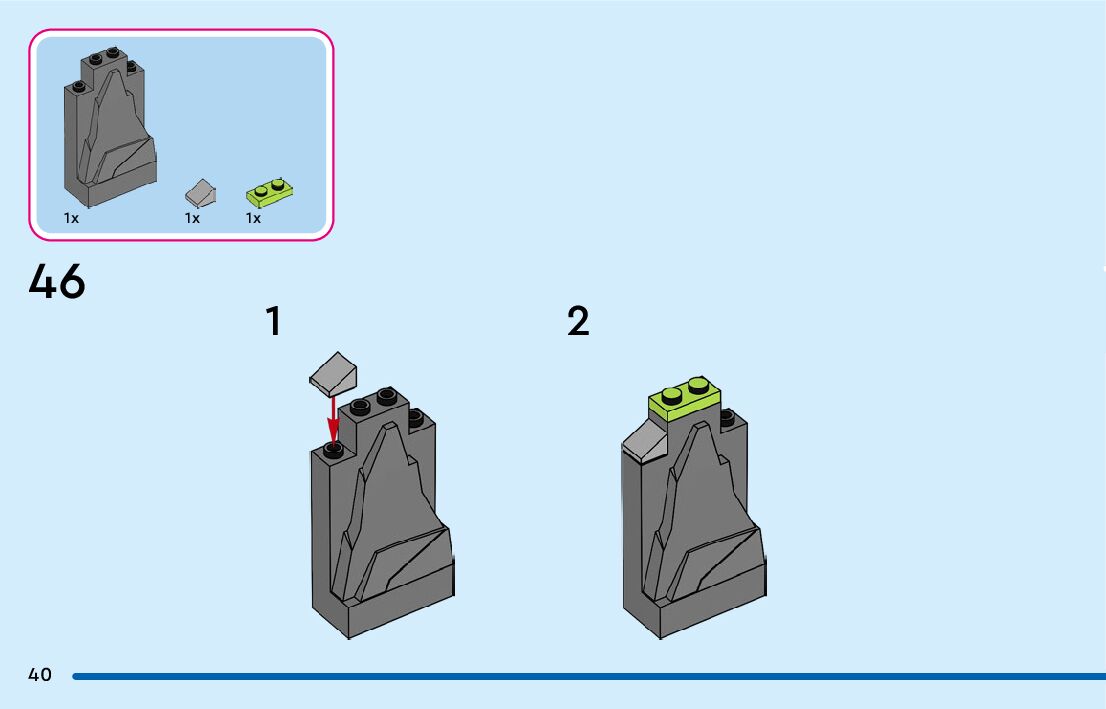 1x 1x 1x

46

1

2

40