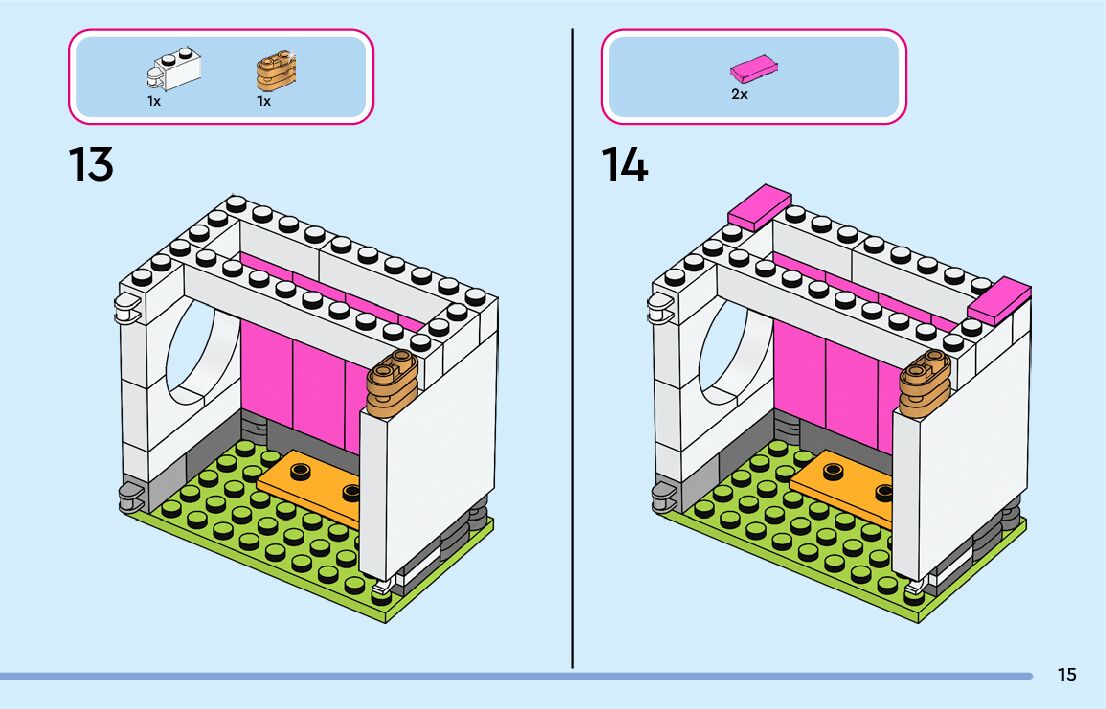 1x 1x

13

2x

14

15