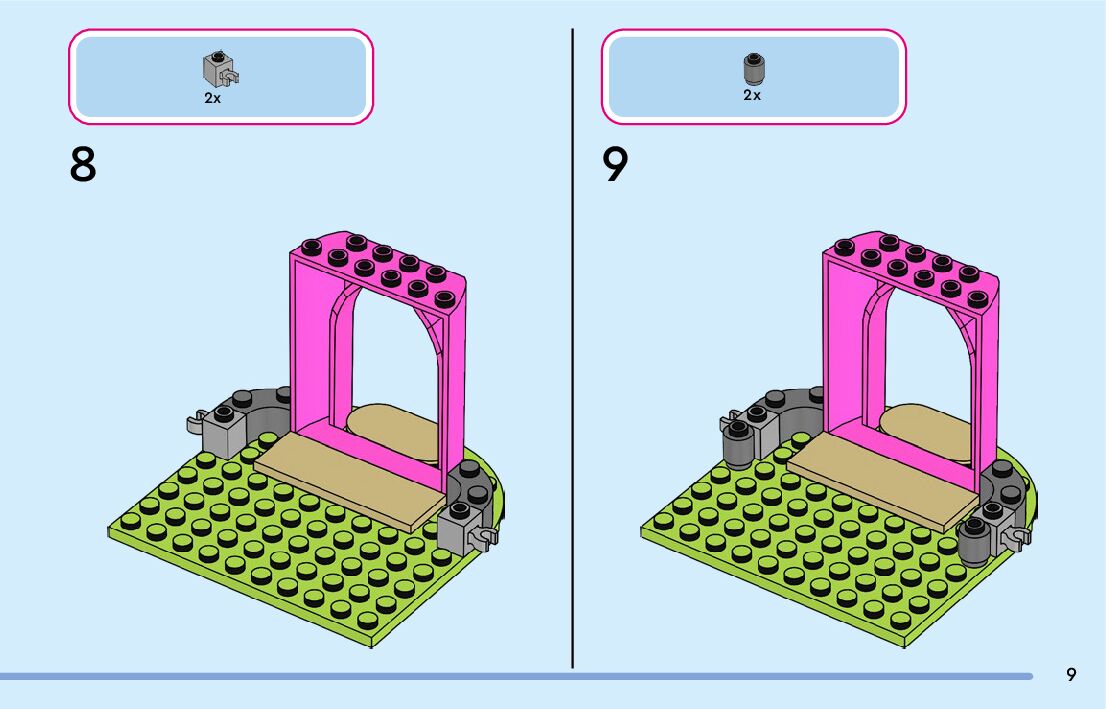 2x

8

2x

9

9