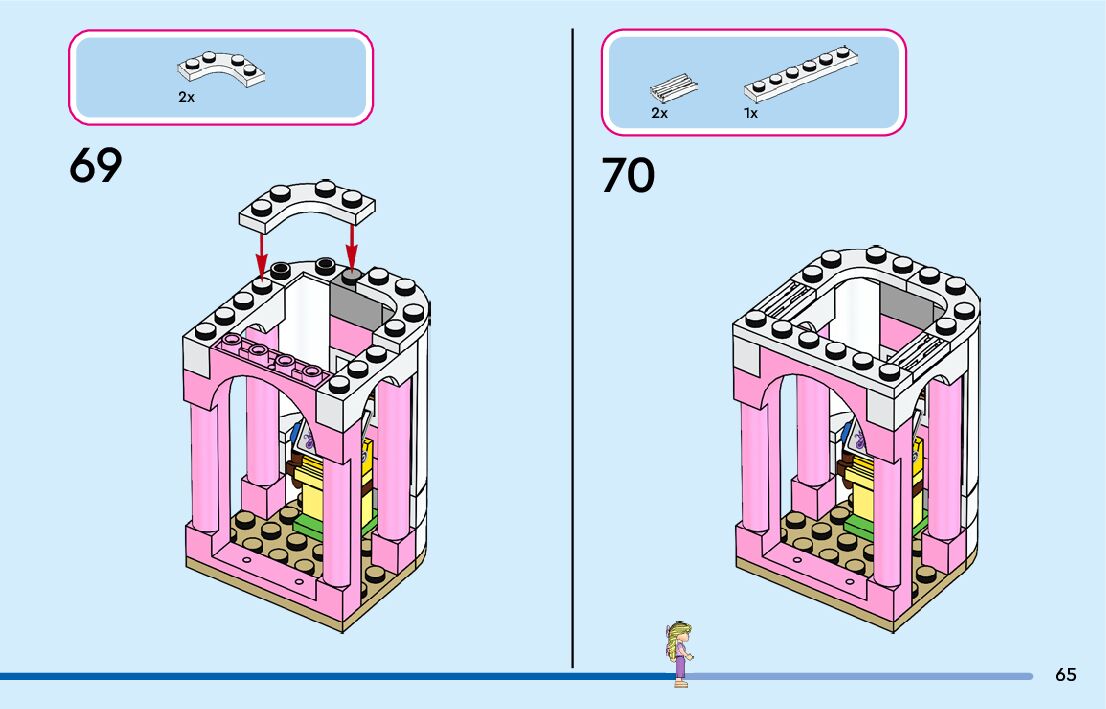 2x

69

2x 1x

70

65