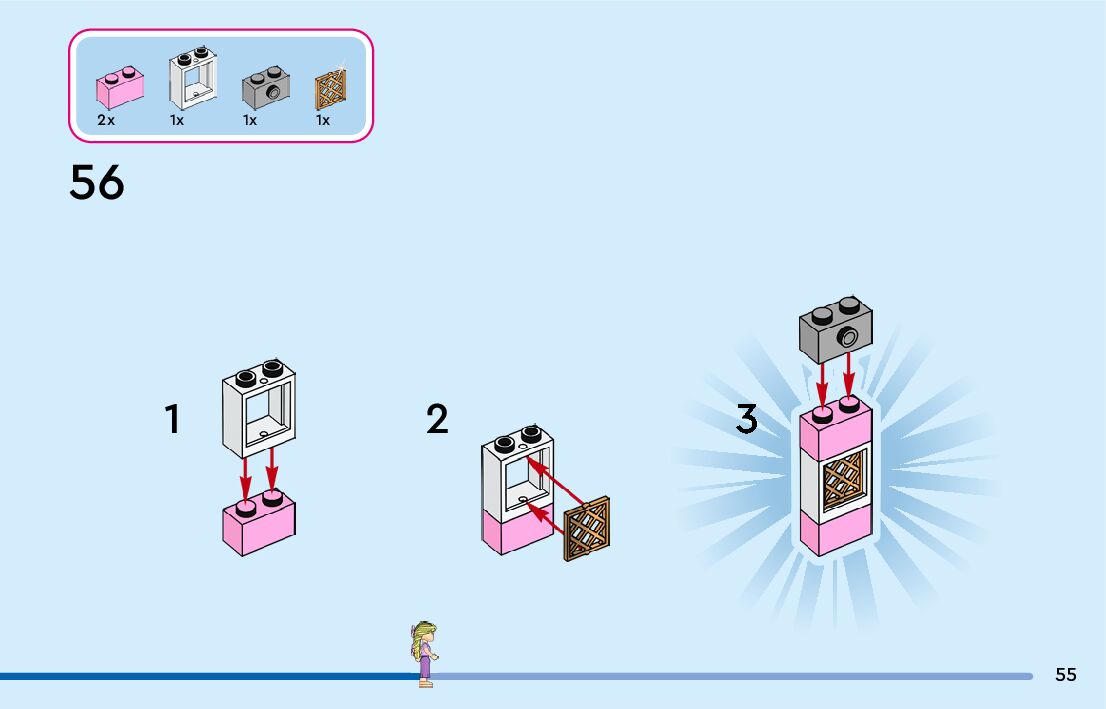 2x 1x 1x 1x

56

1

2

3

55