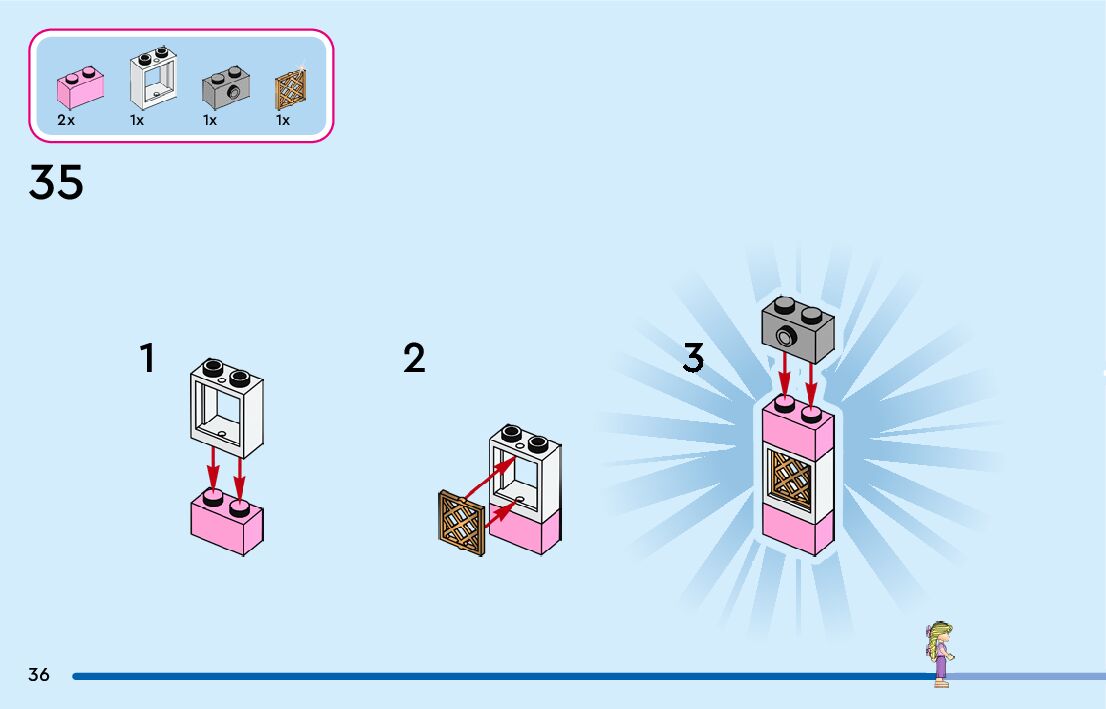 2x 1x 1x 1x

35

1

2

3

36