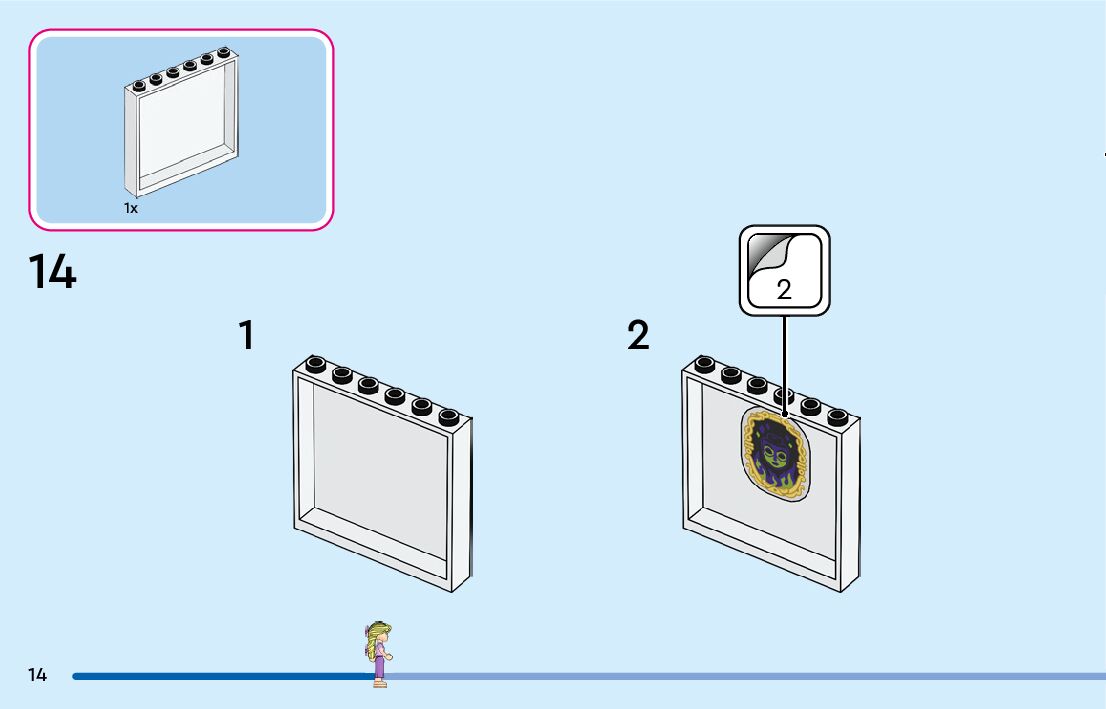 1x

14

1

2

2

14