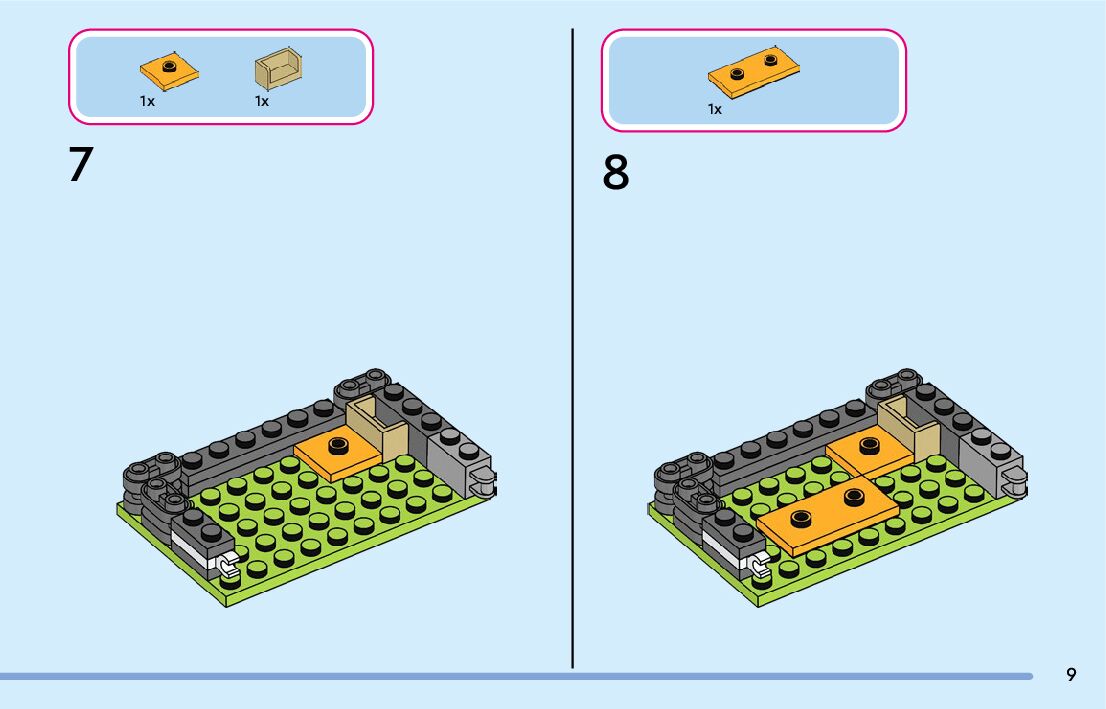 1x 1x

7

1x

8

9