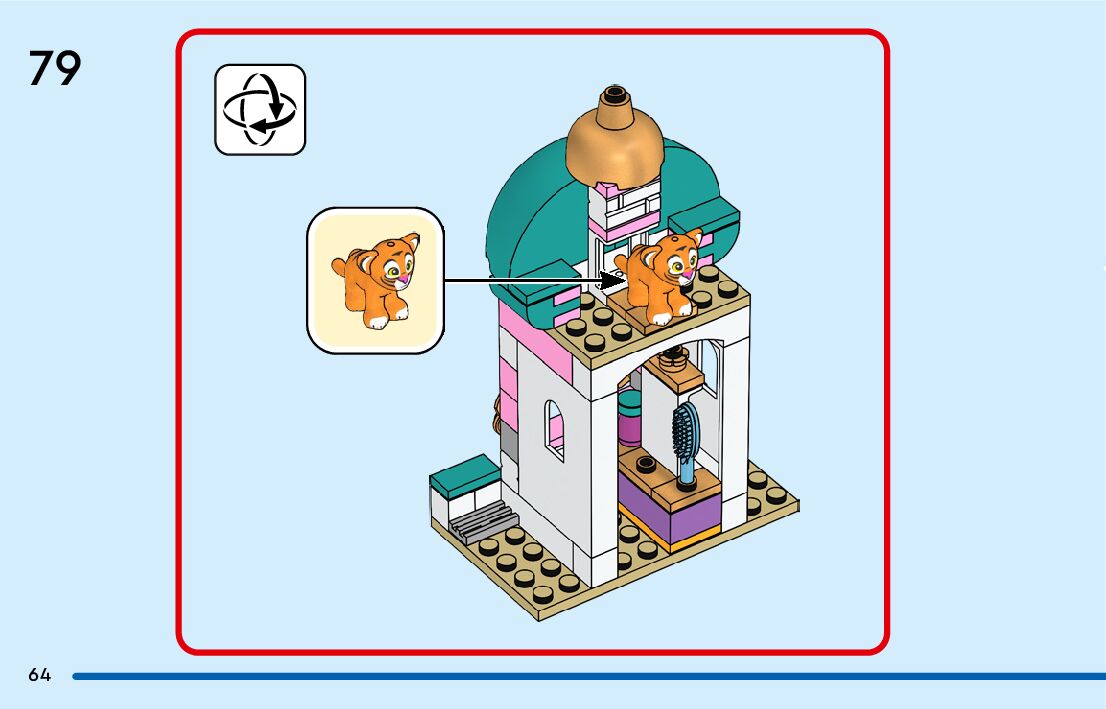 79

64