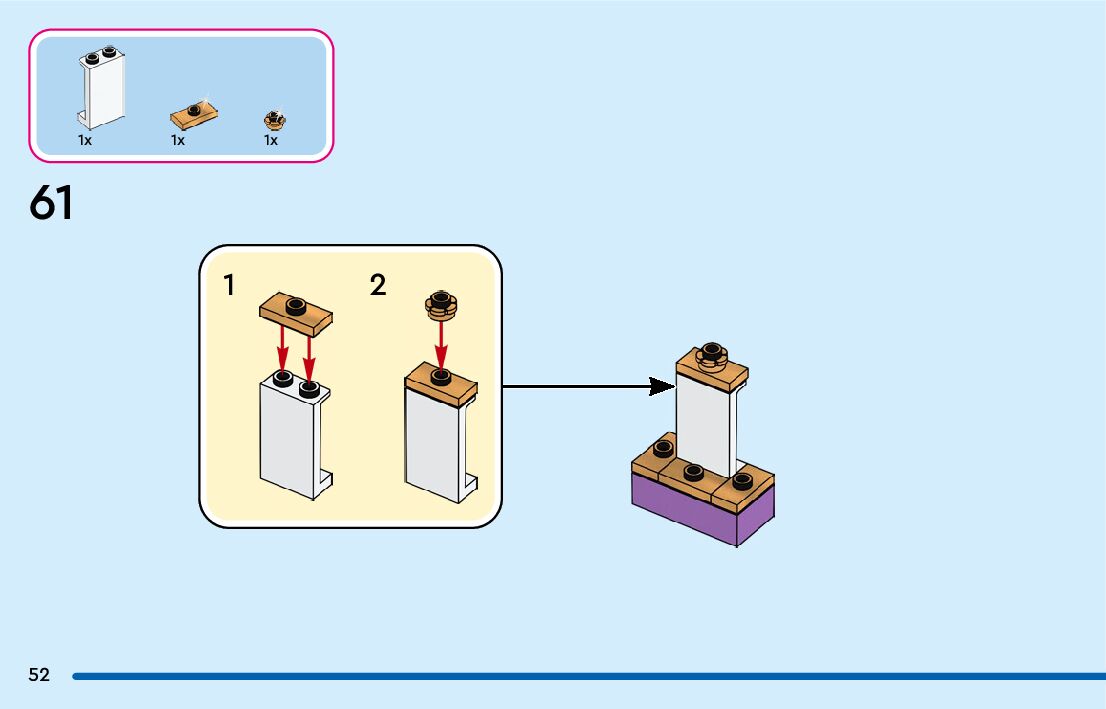 1x 1x 1x

61

1

2

52