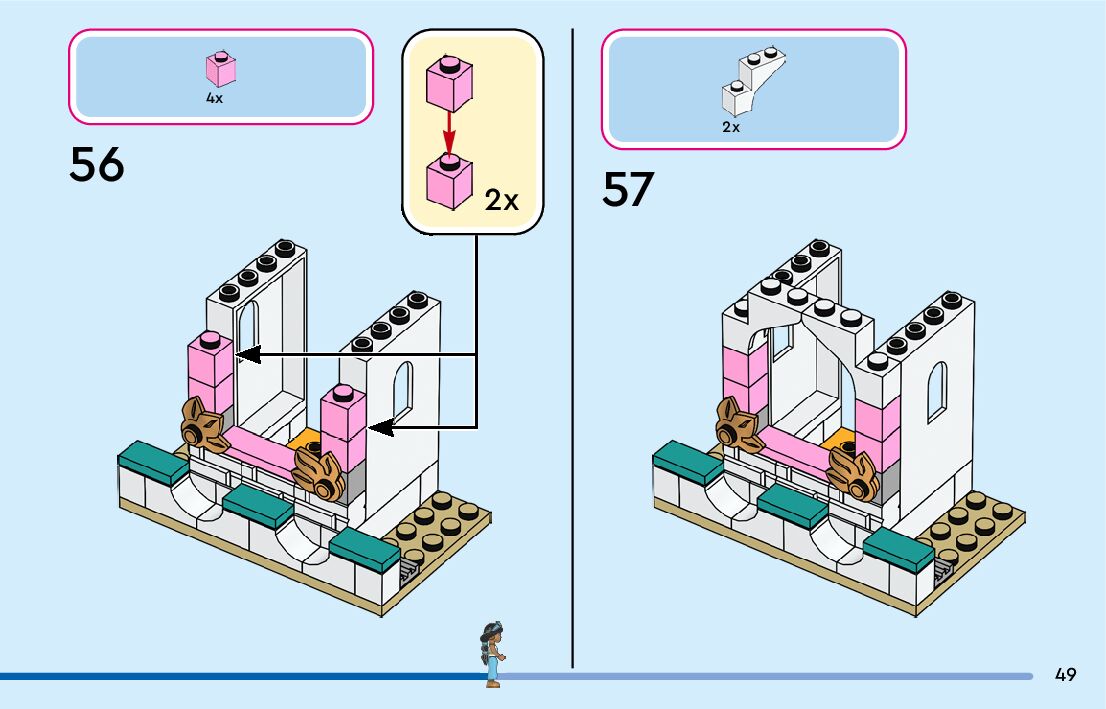 4x

56

2x

2x

57

49