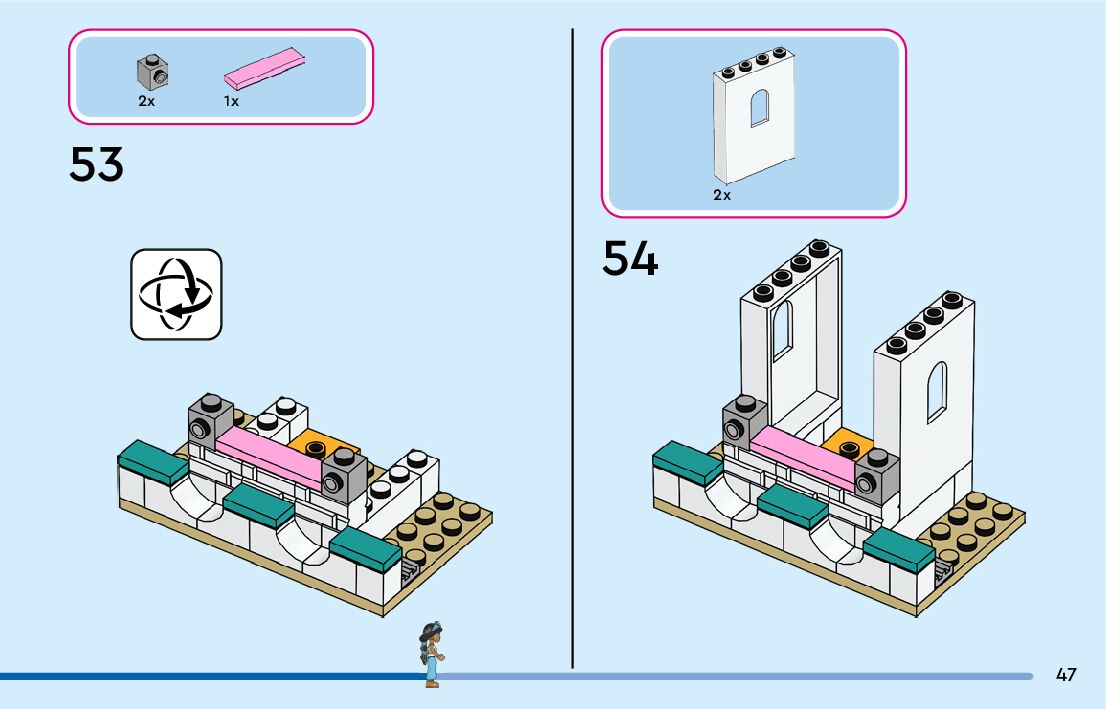 2x 1x

53

2x

54

47