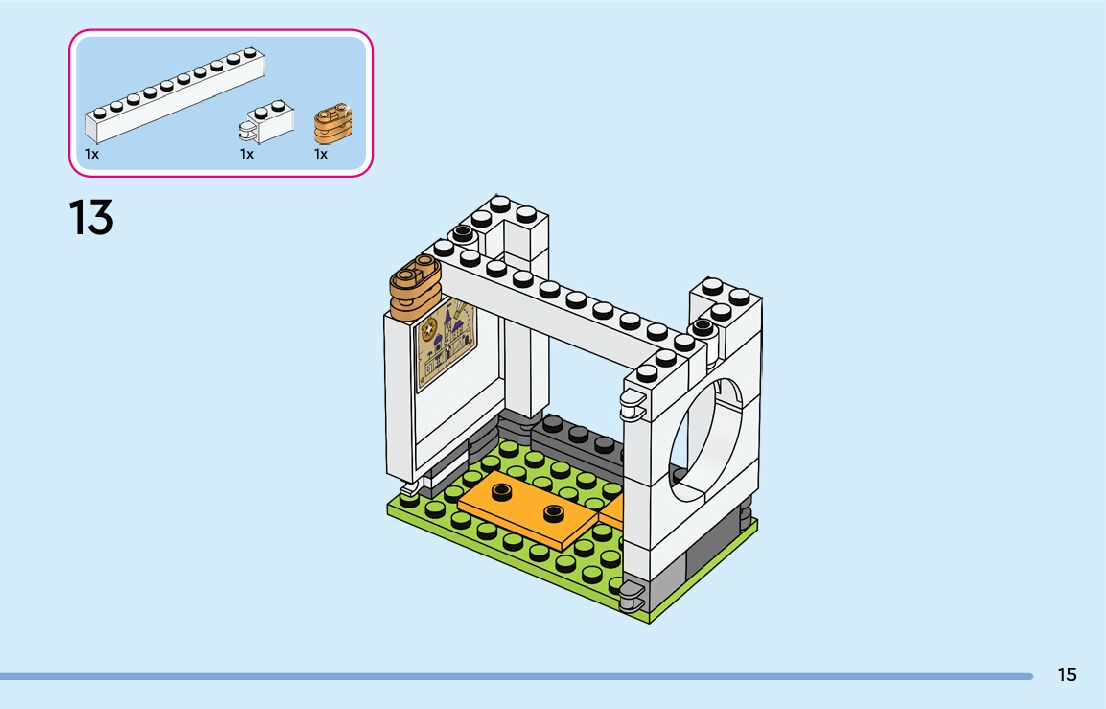 1x
1x
1x

13

15