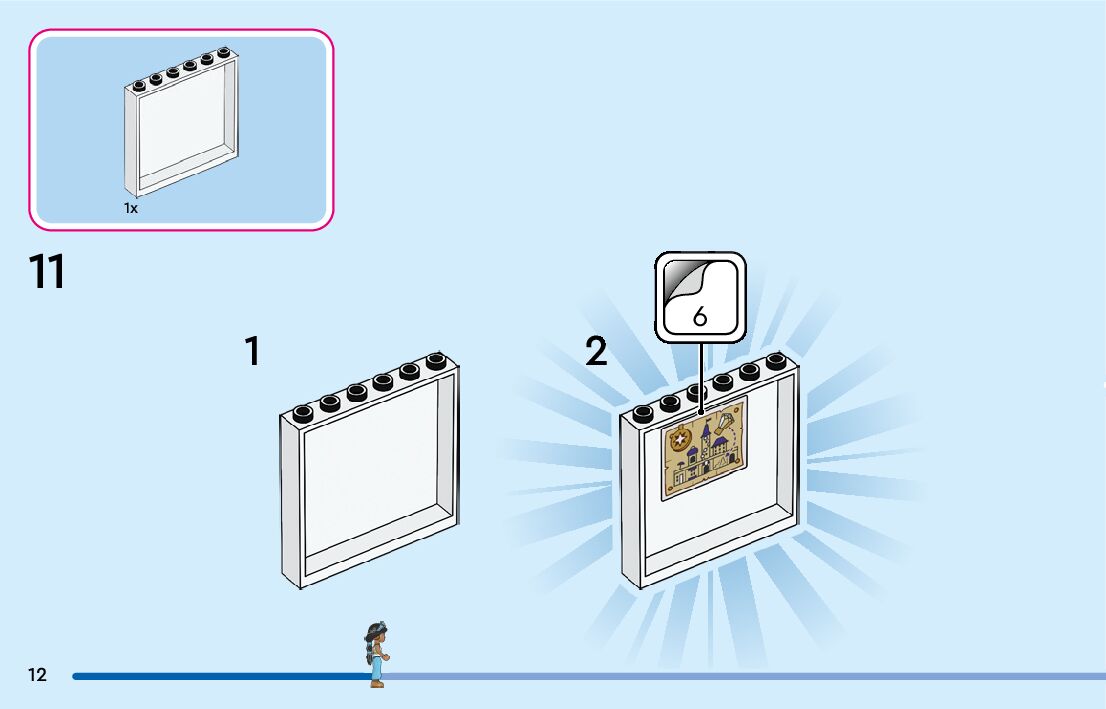 1x

11

1

2

6

12