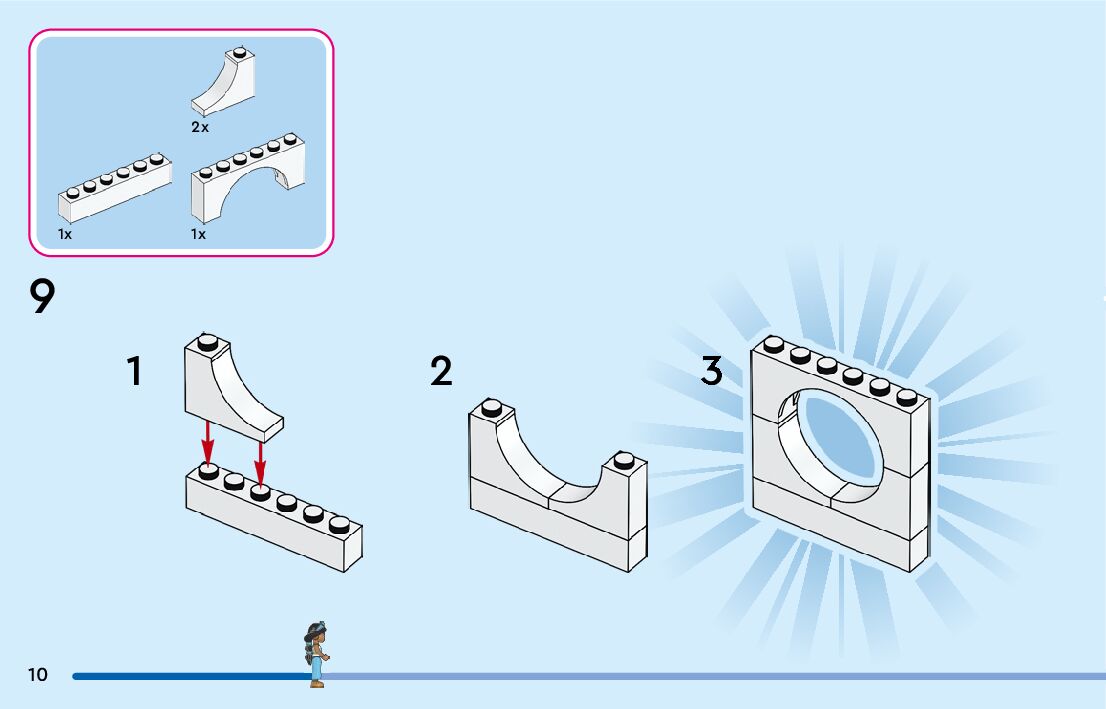 2x

1x

1x

9

1

2

3

10