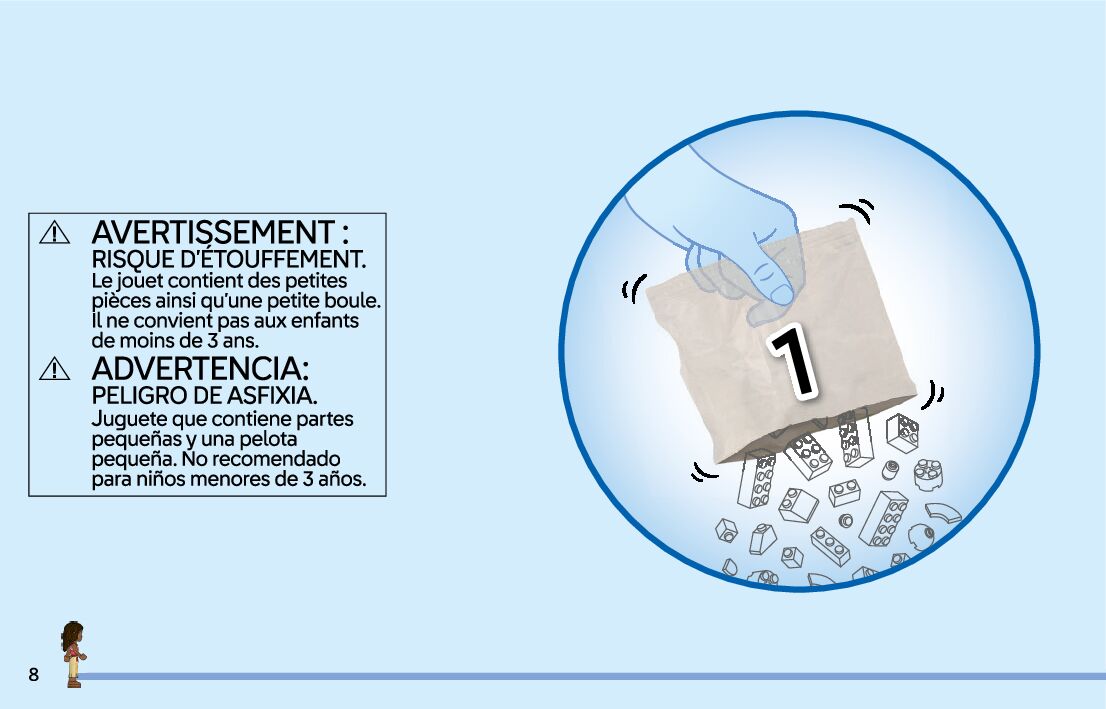 ⚠ AVERTISSEMENT : RISQUE D'ÉTOUFFEMENT. Le jouet contient des petites pièces ainsi qu'une petite boule. Il ne convient pas aux enfants de moins de 3 ans.

⚠ ADVERTENCIA: PELIGRO DE ASFIXIA. Juguete que contiene partes pequeñas y una pelota pequeña. No recomendado para niños menores de 3 años.

1

8