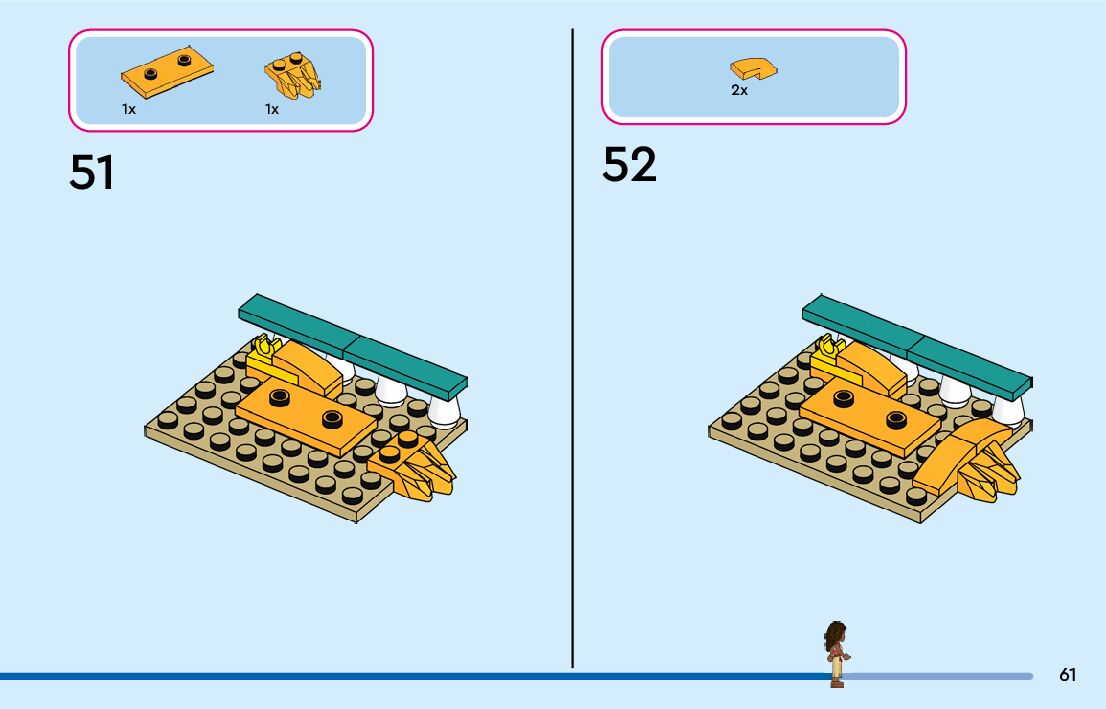 1x 1x

51

2x

52

61