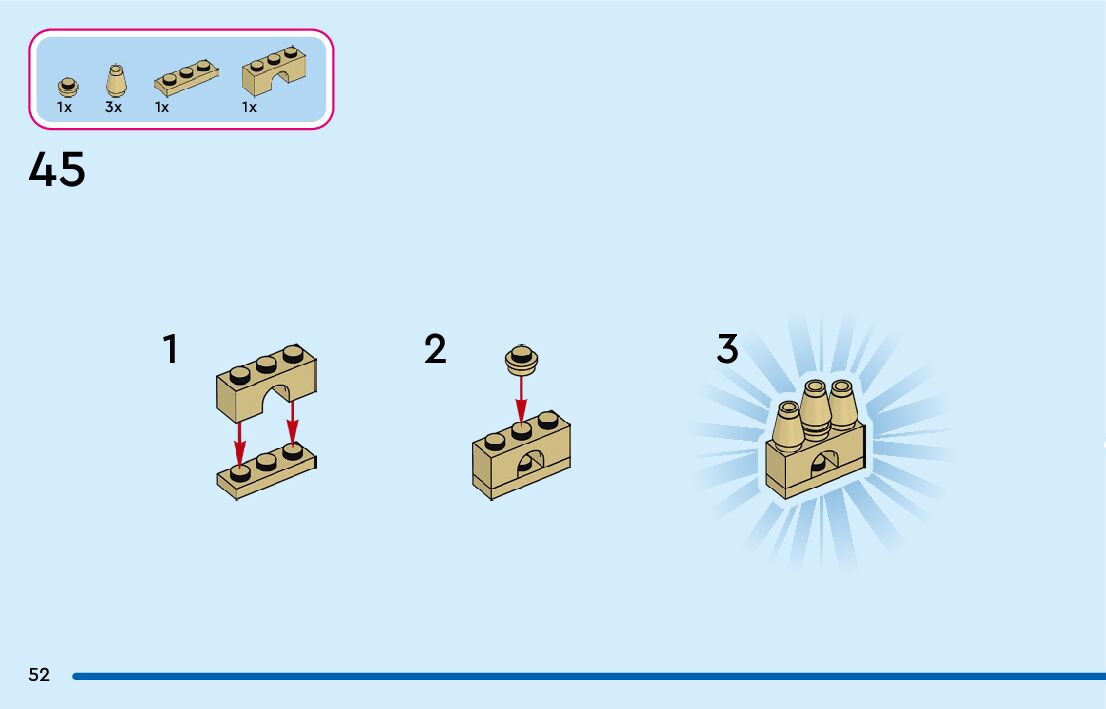 1x 3x 1x 1x

45

1

2

3

52