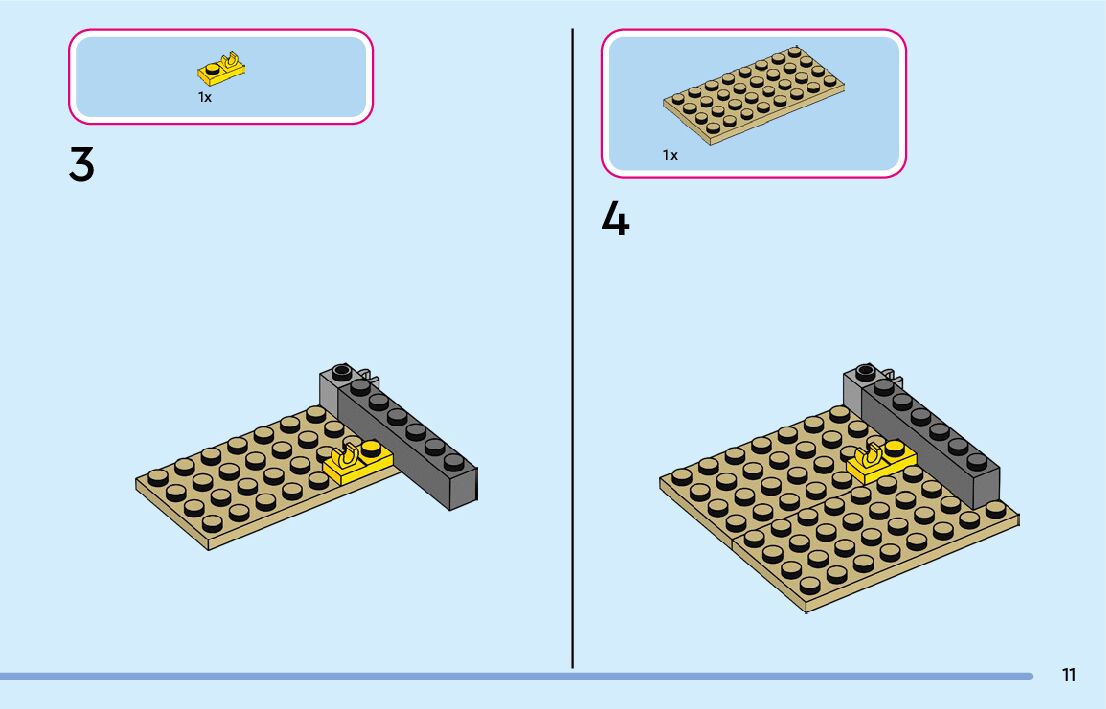 1x

3

1x

4

11