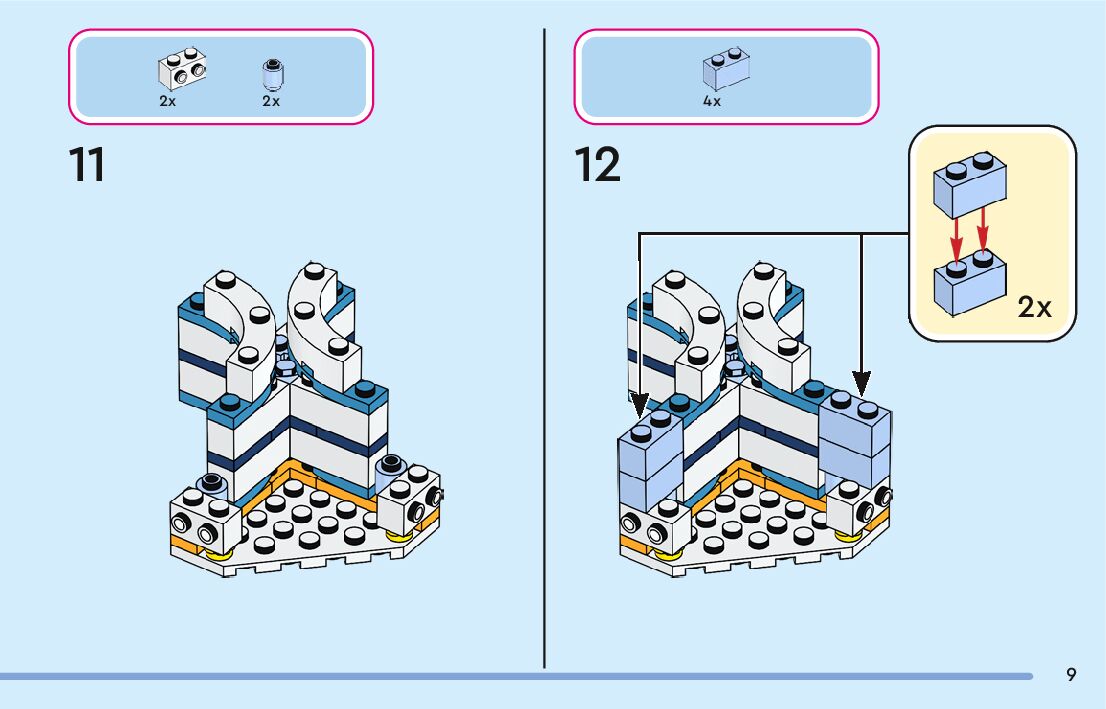 2x 2x

11

4x

12

2x

9