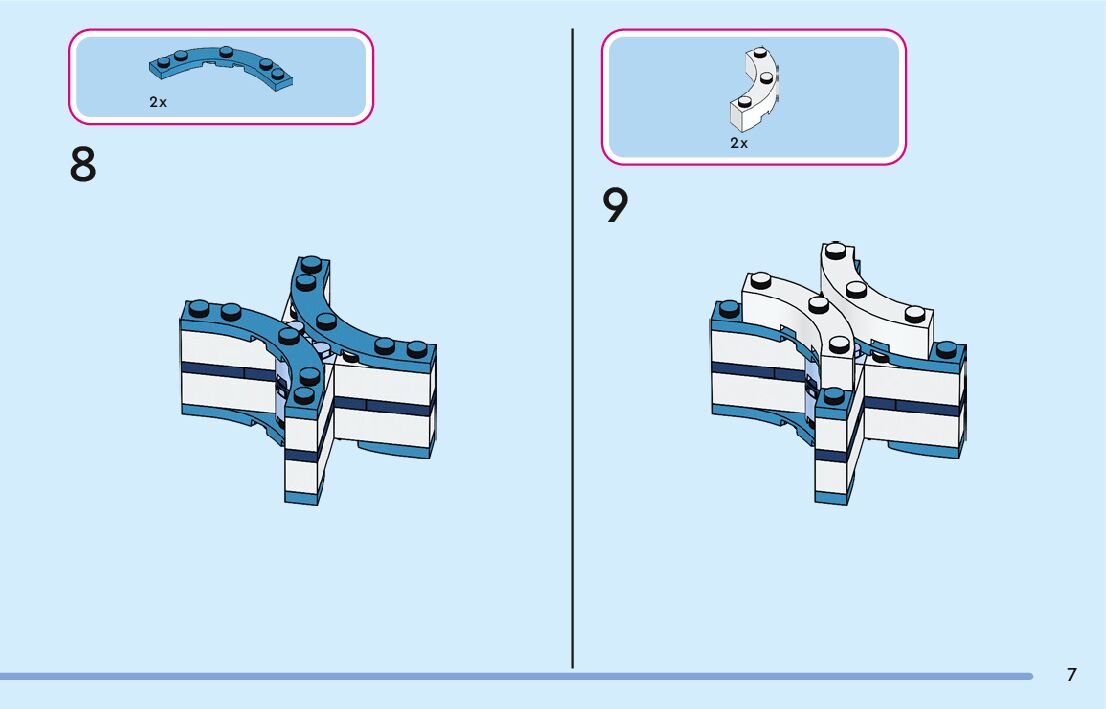 2x

8

2x

9

7