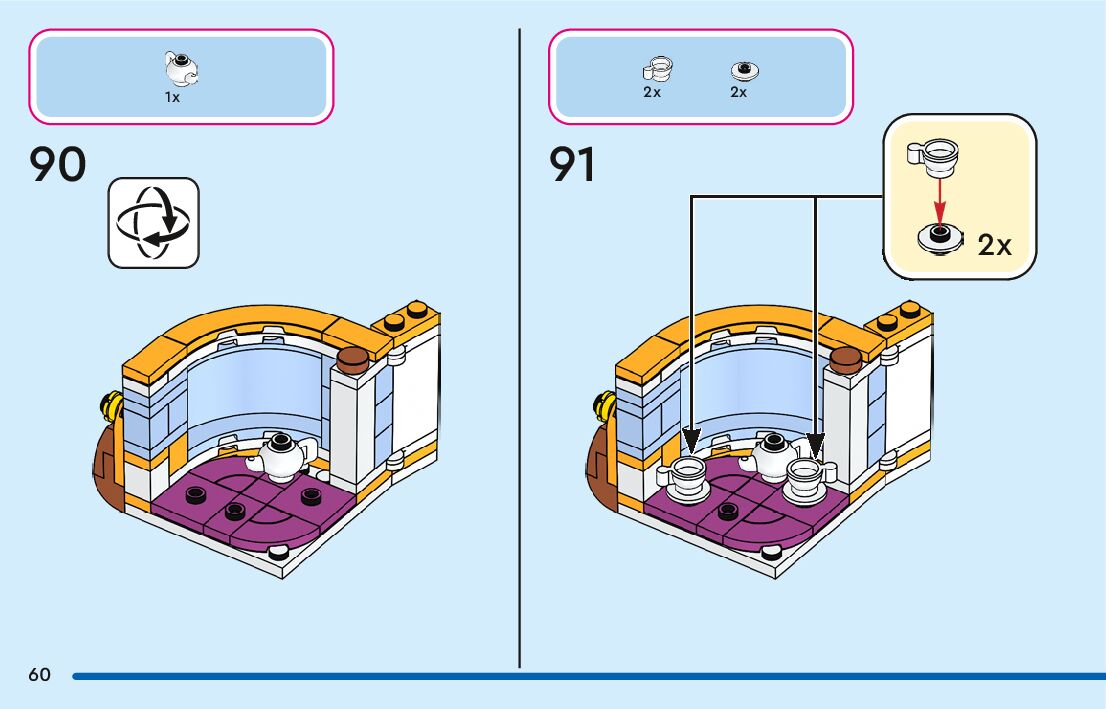 1x

90

2x 2x

91

2x

60