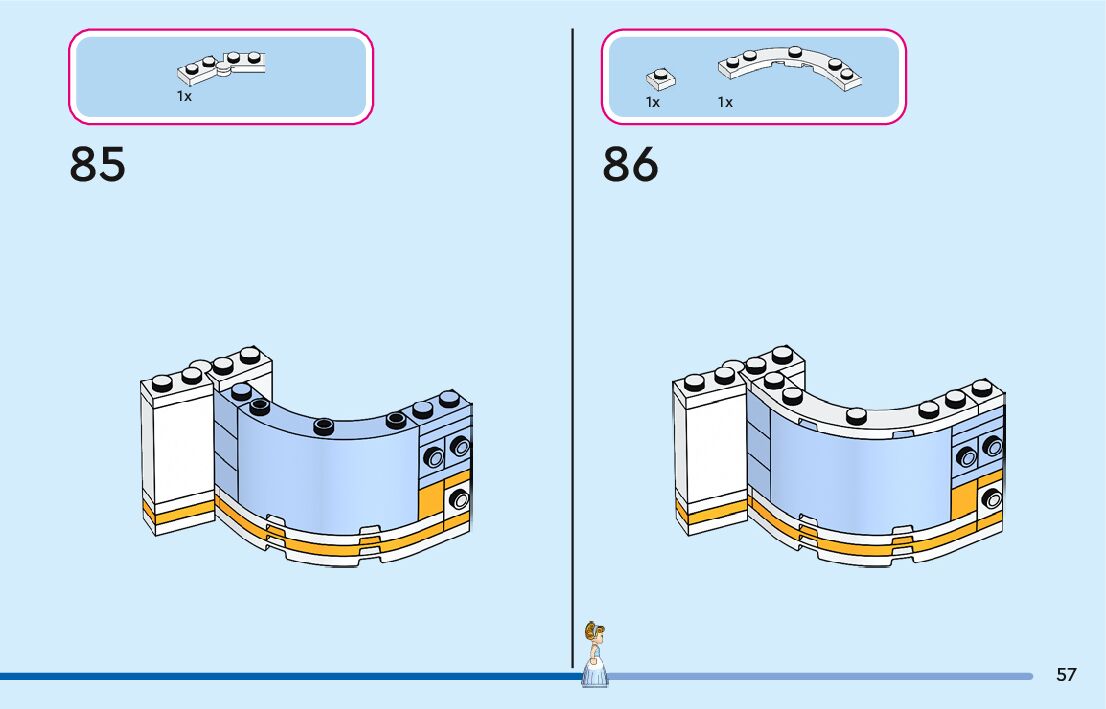 1x

85

1x 1x

86

57