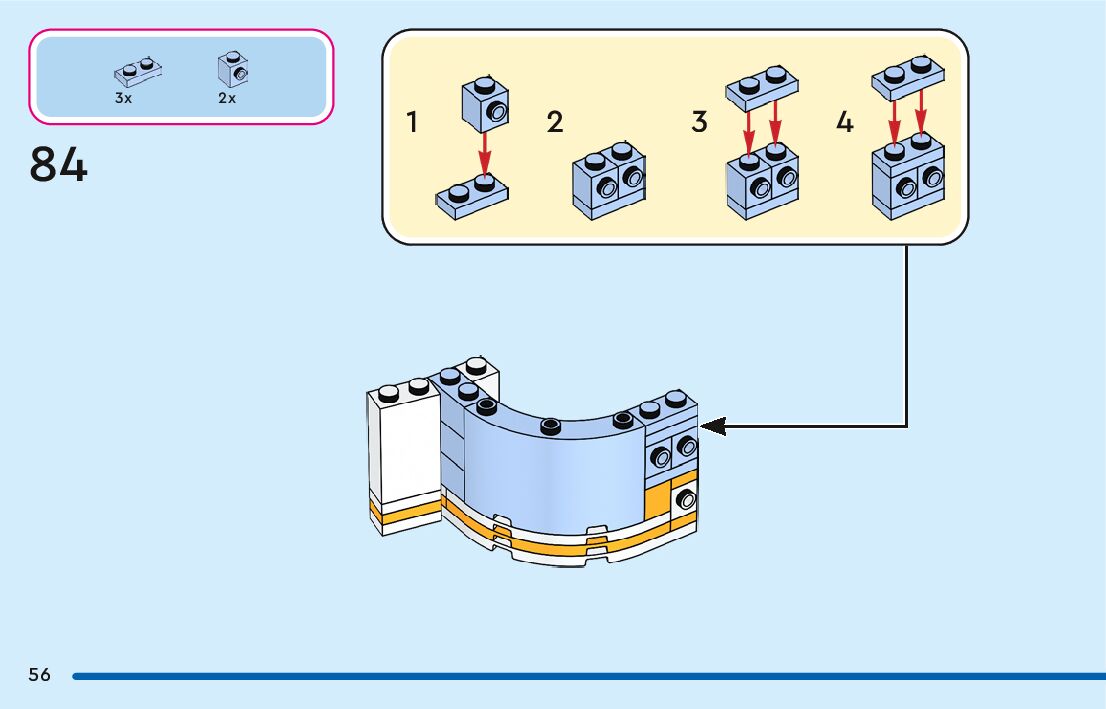 3x 2x

84

1 2 3 4

56