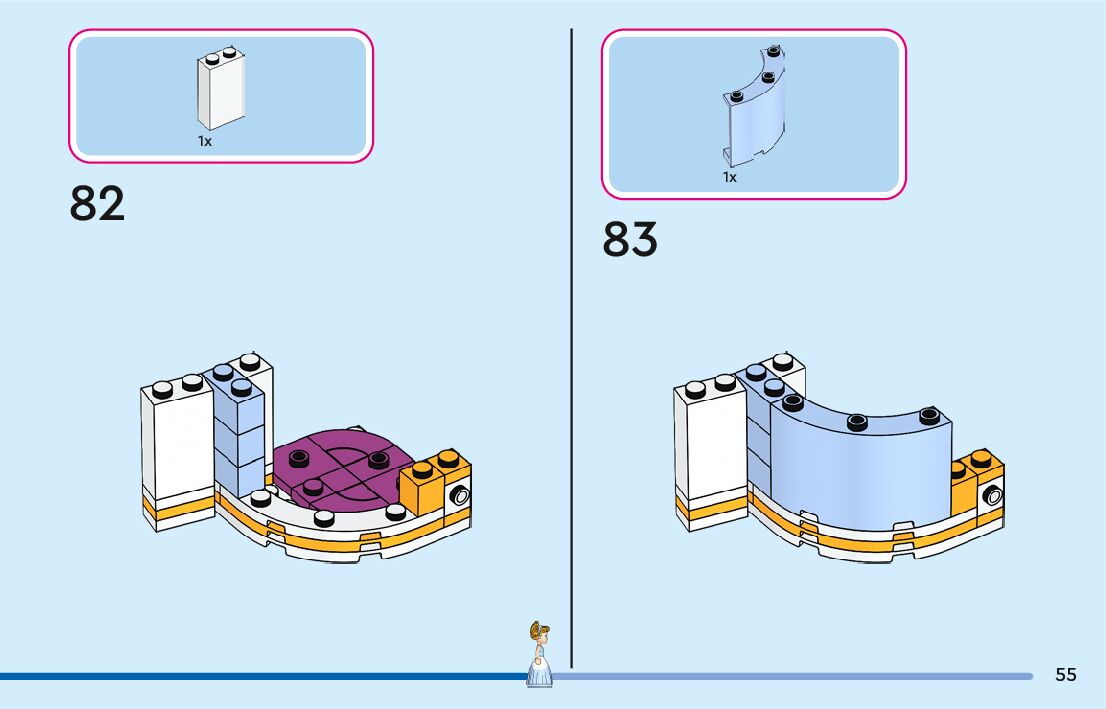 1x

82

1x

83

55