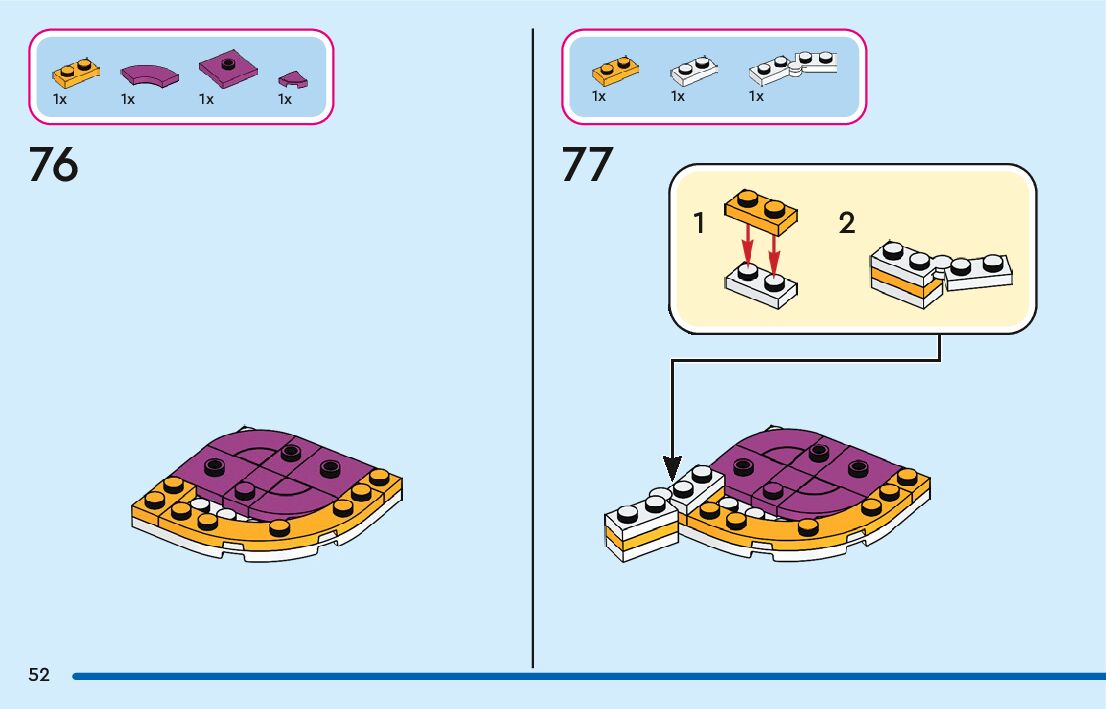 1x 1x 1x 1x

76

1x 1x 1x

77

1

2

52