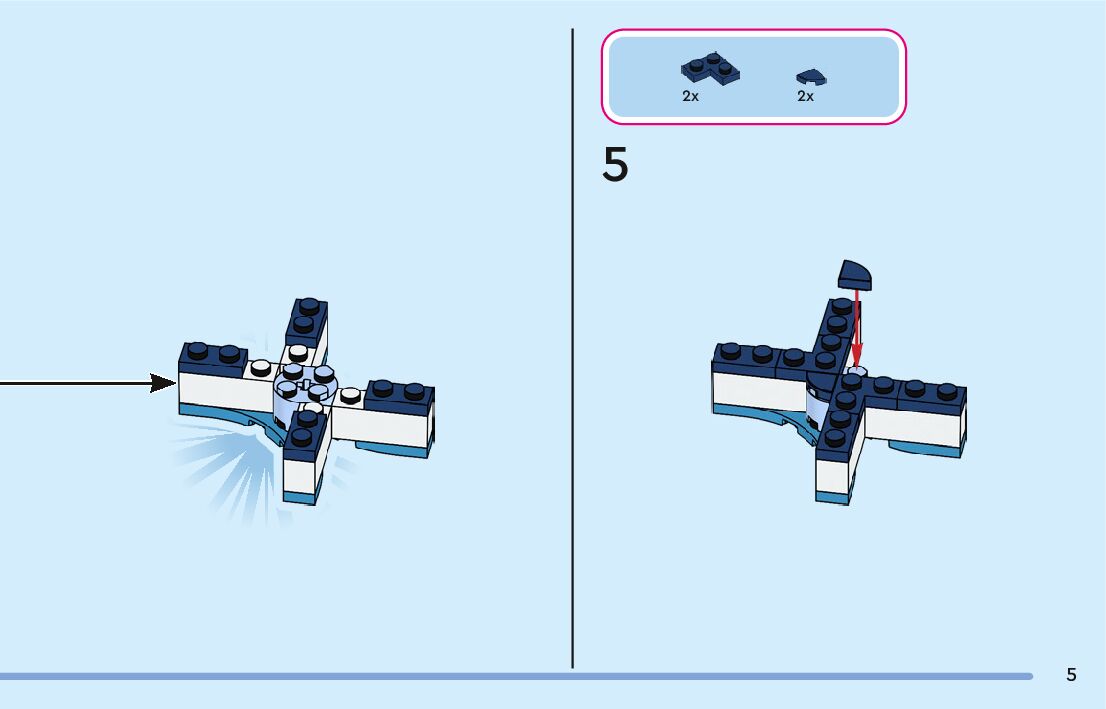 2x
2x

5

5