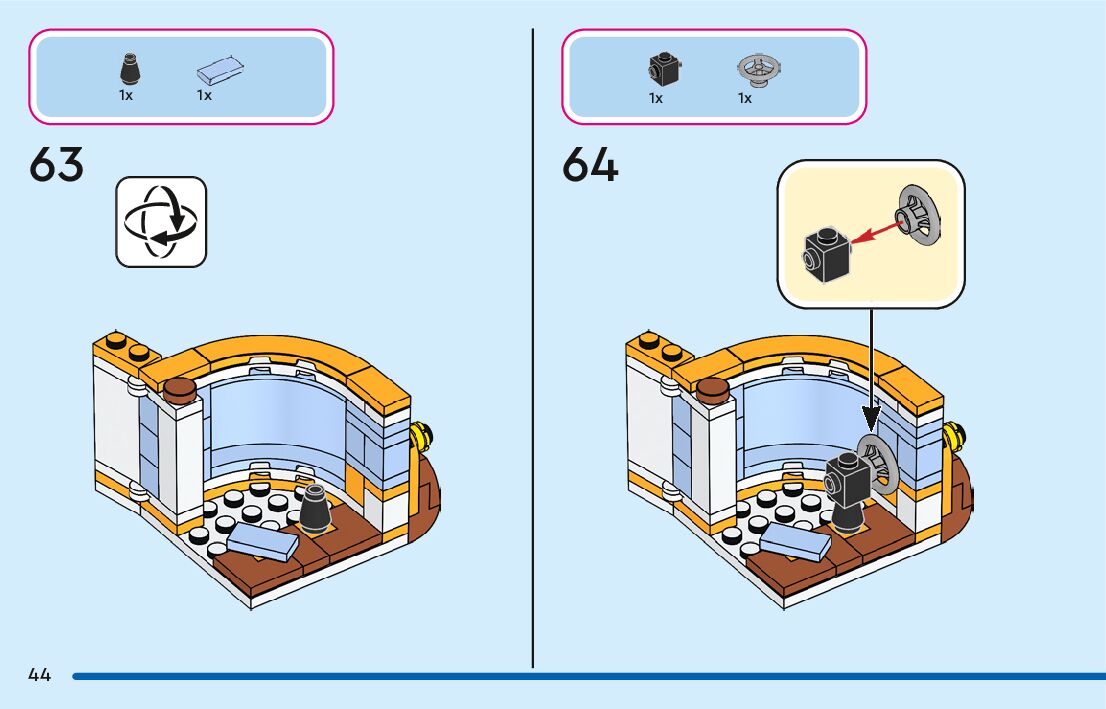 1x 1x

63

1x 1x

64

44