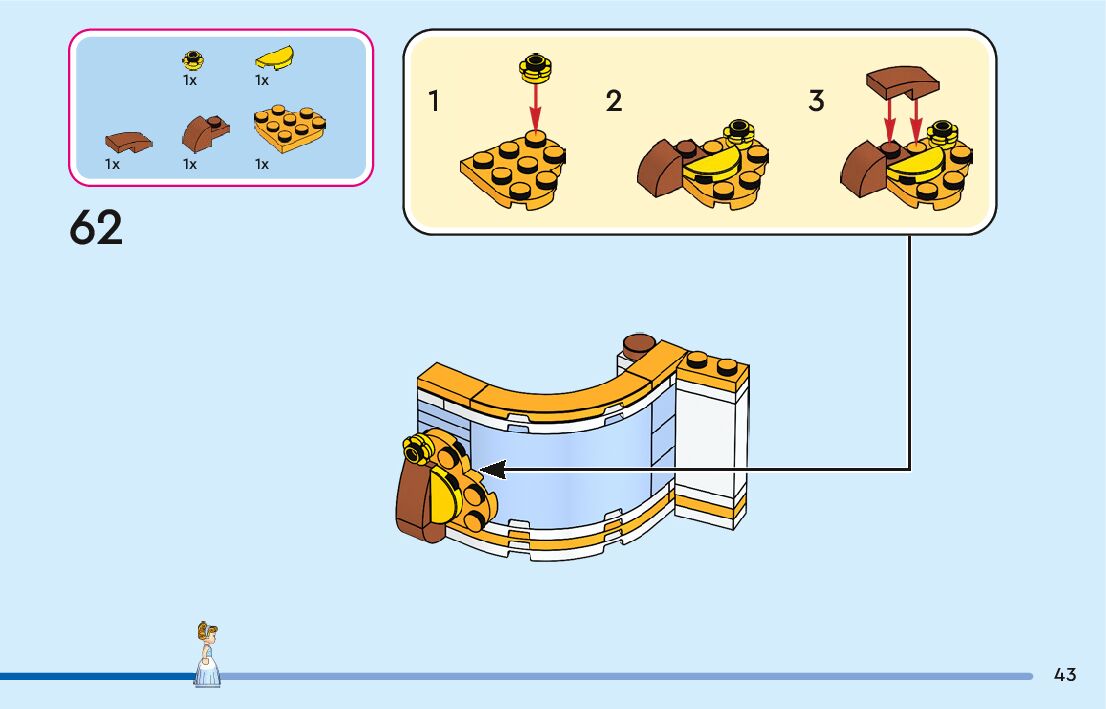 1x 1x

1x 1x 1x

62

1 2 3

43