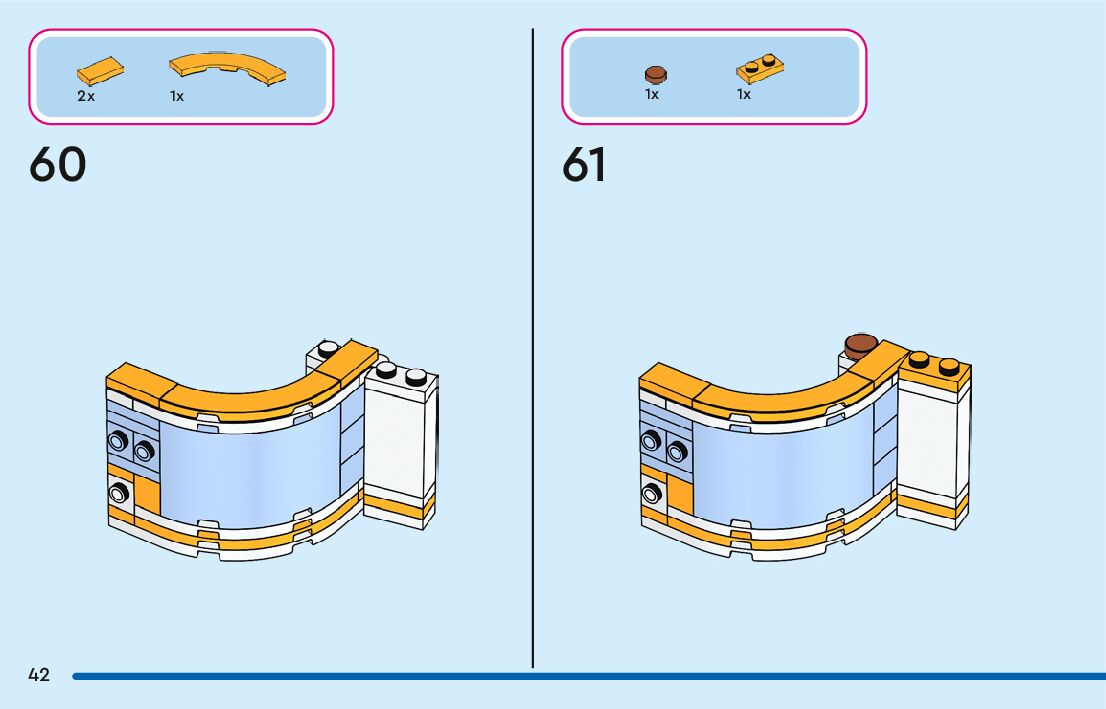 2x 1x

60

1x 1x

61

42