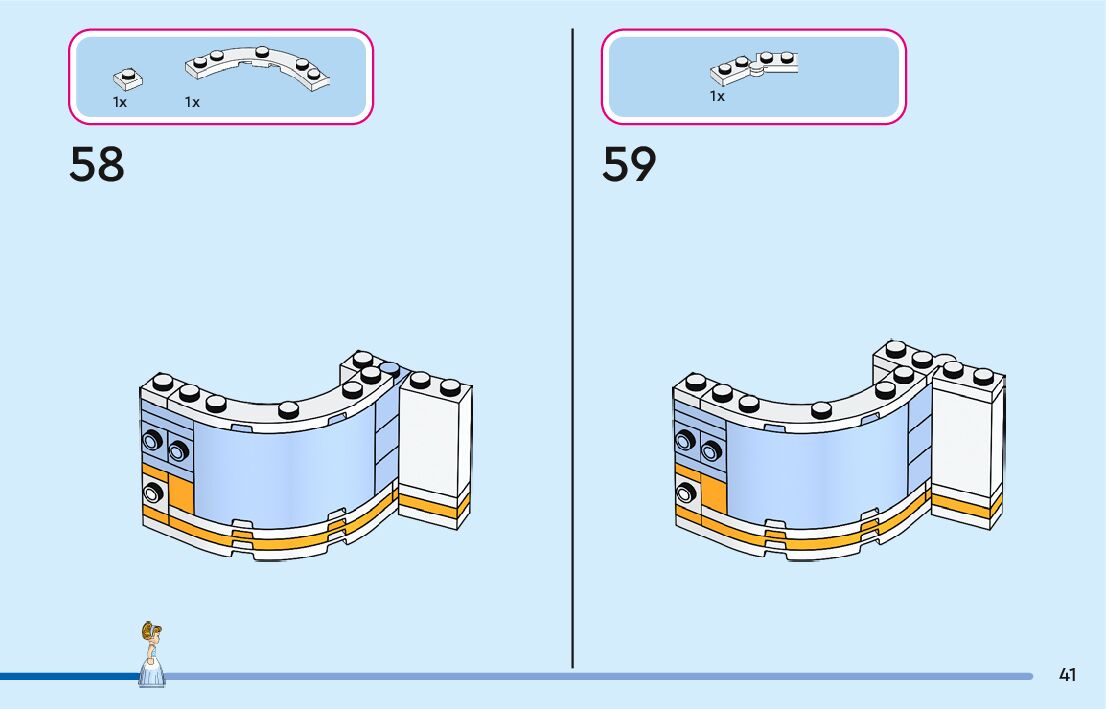 1x 1x

58

1x

59

41